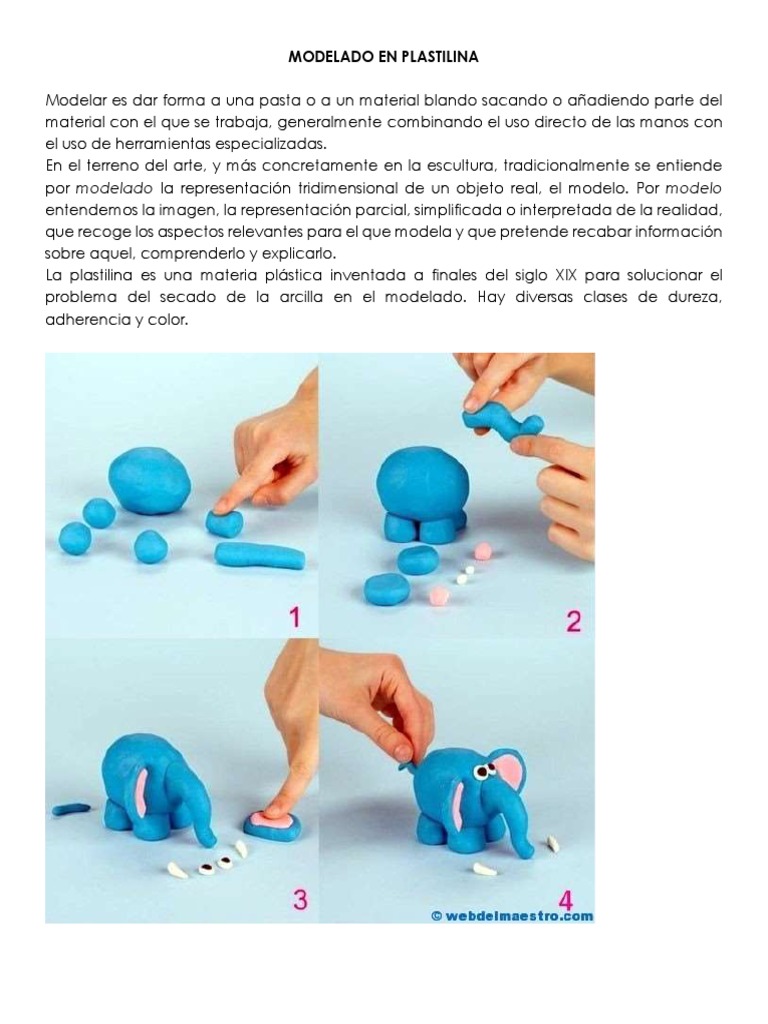 MODELADO EN PLASTILINA

Modelar es dar forma a una pasta o a un material blando sacando o añadiendo parte del material con el que se trabaja, generalmente combinando el uso directo de las manos con el uso de herramientas especializadas.
En el terreno del arte, y más concretamente en la escultura, tradicionalmente se entiende por modelado la representación tridimensional de un objeto real, el modelo. Por modelo entendemos la imagen, la representación parcial, simplificada o interpretada de la realidad, que recoge los aspectos relevantes para el que modela y que pretende recabar información sobre aquel, comprenderlo y explicarlo.
La plastilina es una materia plástica inventada a finales del siglo XIX para solucionar el problema del secado de la arcilla en el modelado. Hay diversas clases de dureza, adherencia y color.

1

2

3

4

© webdelmaestro.com