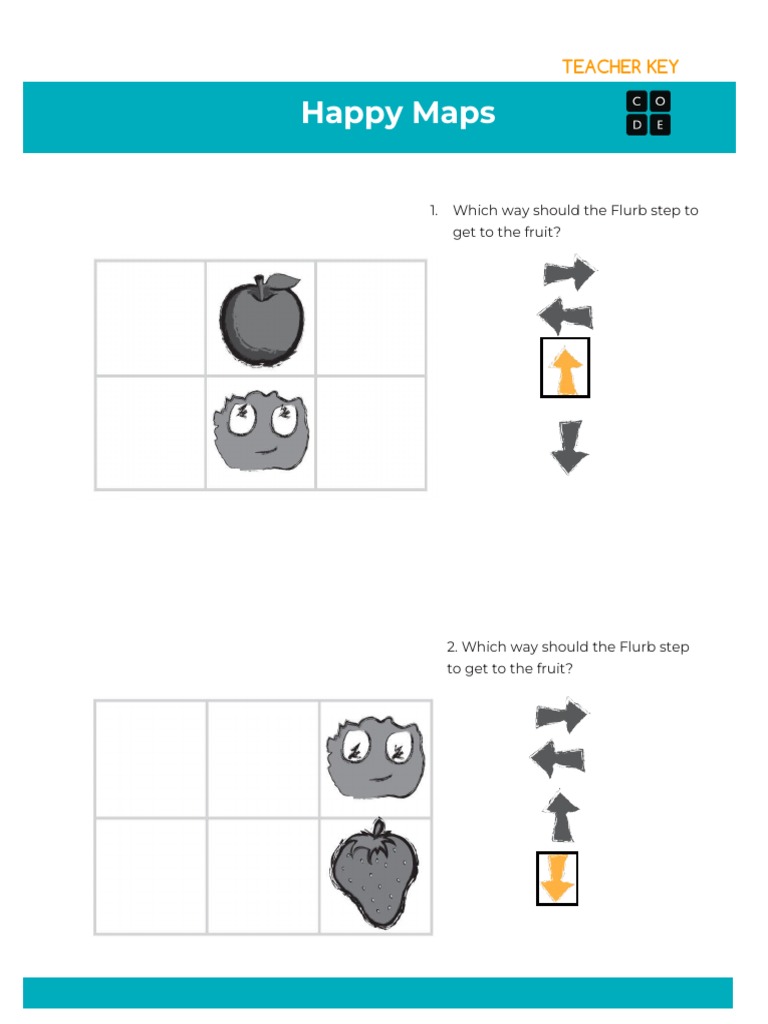 TEACHER KEY

Happy Maps

C O
D E

1. Which way should the Flurb step to get to the fruit?

2. Which way should the Flurb step to get to the fruit?