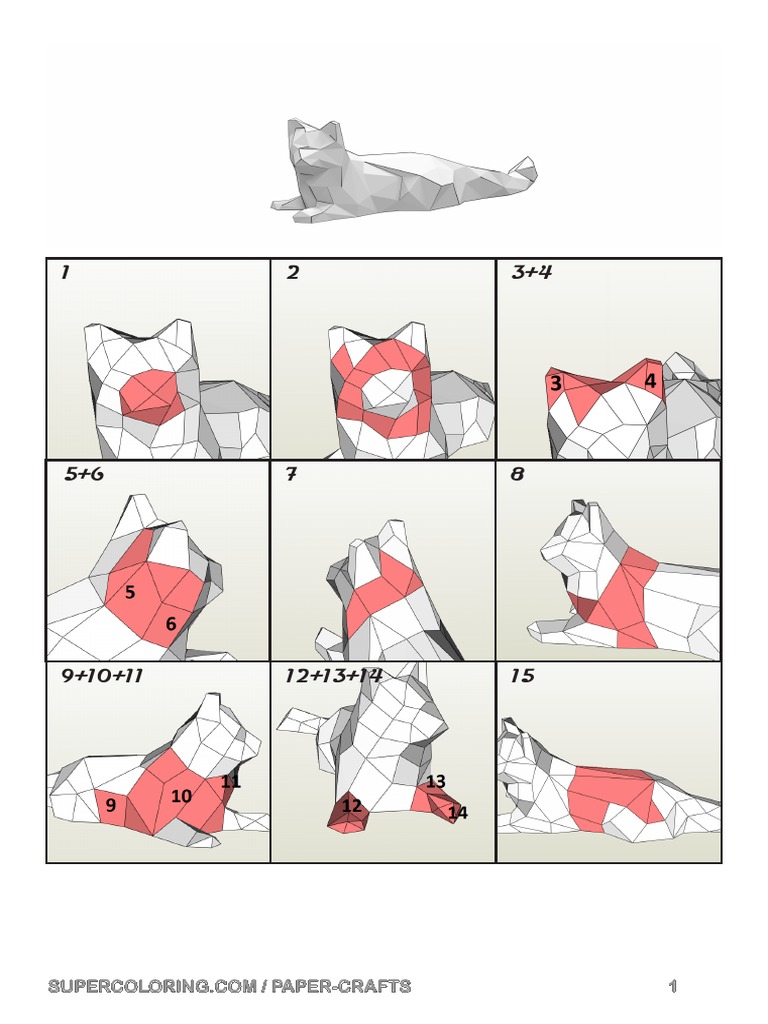 1

2

3+4

3 4

5+6

5 6

7

8

9+10+11

9 10 11

12+13+14

12 13 14

15

SUPERCOLORING.COM / PAPER-CRAFTS 1