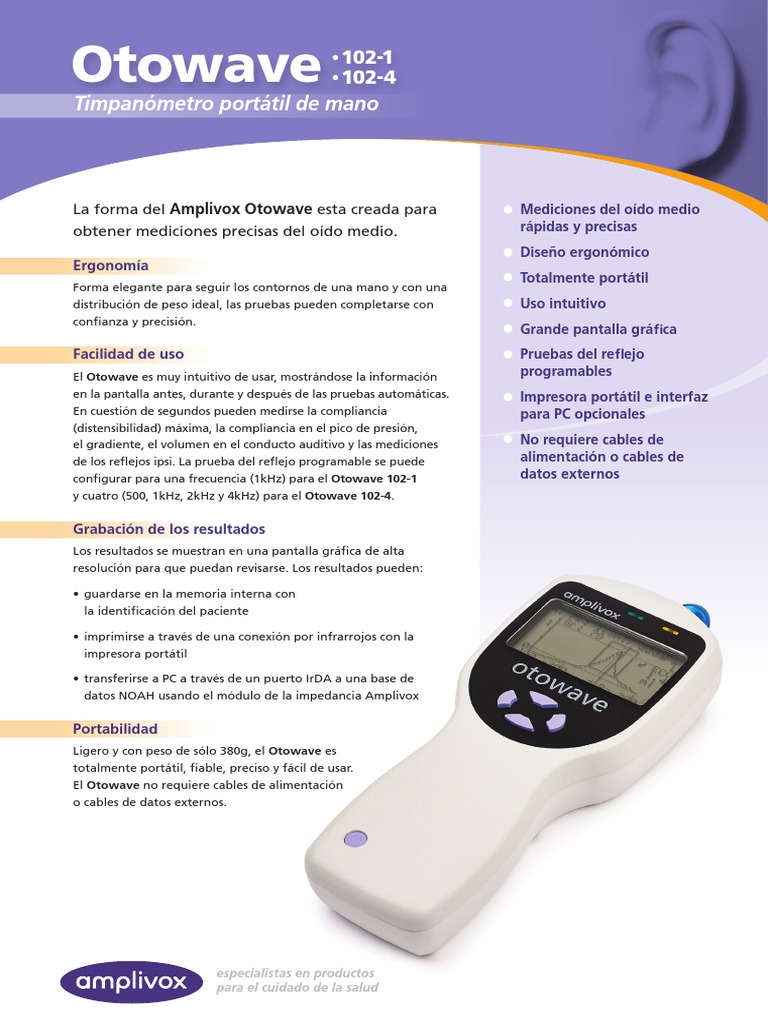 Otowave • 102-1 • 102-4

Timpanómetro portátil de mano

La forma del Amplivox Otowave esta creada para obtener mediciones precisas del oído medio.

Ergonomía

Forma elegante para seguir los contornos de una mano y con una distribución de peso ideal, las pruebas pueden completarse con confianza y precisión.

Facilidad de uso

El Otowave es muy intuitivo de usar, mostrándose la información en la pantalla antes, durante y después de las pruebas automáticas. En cuestión de segundos pueden medirse la compliancia (distensibilidad) máxima, la compliancia en el pico de presión, el gradiente, el volumen en el conducto auditivo y las mediciones de los reflejos ipsi. La prueba del reflejo programable se puede configurar para una frecuencia (1kHz) para el Otowave 102-1 y cuatro (500, 1kHz, 2kHz y 4kHz) para el Otowave 102-4.

Grabación de los resultados

Los resultados se muestran en una pantalla gráfica de alta resolución para que puedan revisarse. Los resultados pueden:

• guardarse en la memoria interna con la identificación del paciente

• imprimirse a través de una conexión por infrarrojos con la impresora portátil

• transferirse a PC a través de un puerto IrDA a una base de datos NOAH usando el módulo de la impedancia Amplivox

Portabilidad

Ligero y con peso de sólo 380g, el Otowave es totalmente portátil, fiable, preciso y fácil de usar. El Otowave no requiere cables de alimentación o cables de datos externos.

• Mediciones del oído medio rápidas y precisas
• Diseño ergonómico
• Totalmente portátil
• Uso intuitivo
• Grande pantalla gráfica
• Pruebas del reflejo programables
• Impresora portátil e interfaz para PC opcionales
• No requiere cables de alimentación o cables de datos externos

amplivox

otowave

amplivox

especialistas en productos para el cuidado de la salud