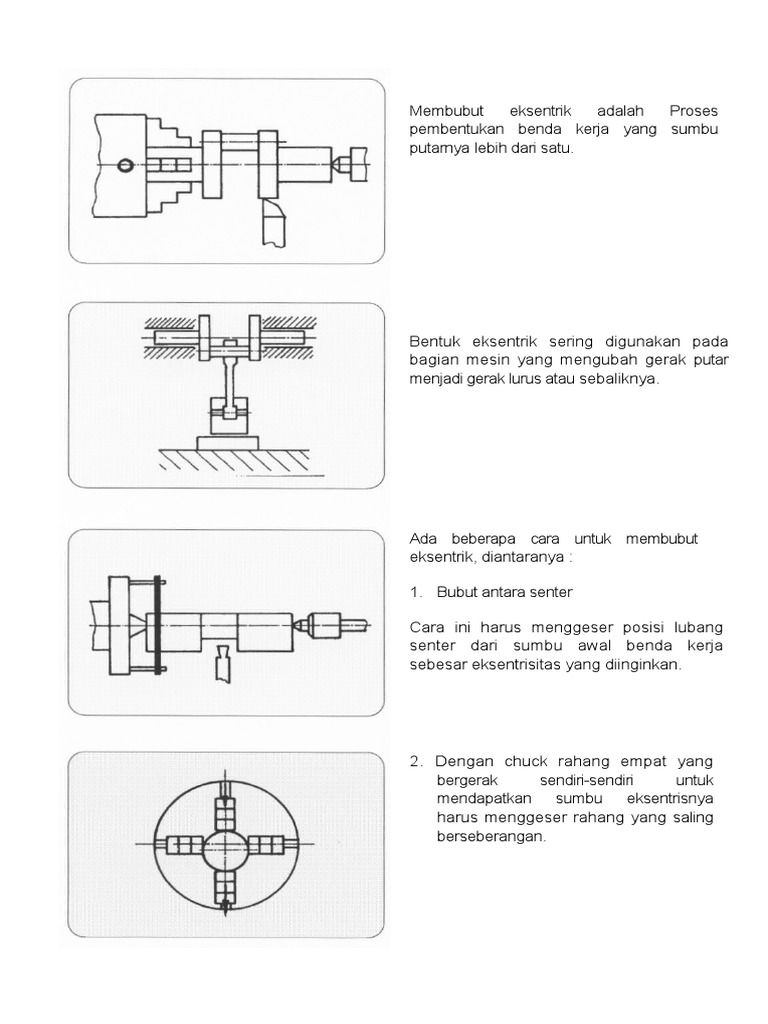 Membubut eksentrik adalah Proses pembentukan benda kerja yang sumbu putarnya lebih dari satu.

Bentuk eksentrik sering digunakan pada bagian mesin yang mengubah gerak putar menjadi gerak lurus atau sebaliknya.

Ada beberapa cara untuk membubut eksentrik, diantaranya :

1. Bubut antara senter

Cara ini harus menggeser posisi lubang senter dari sumbu awal benda kerja sebesar eksentrisitas yang diinginkan.

2. Dengan chuck rahang empat yang bergerak sendiri-sendiri untuk mendapatkan sumbu eksentrisnya harus menggeser rahang yang saling berseberangan.