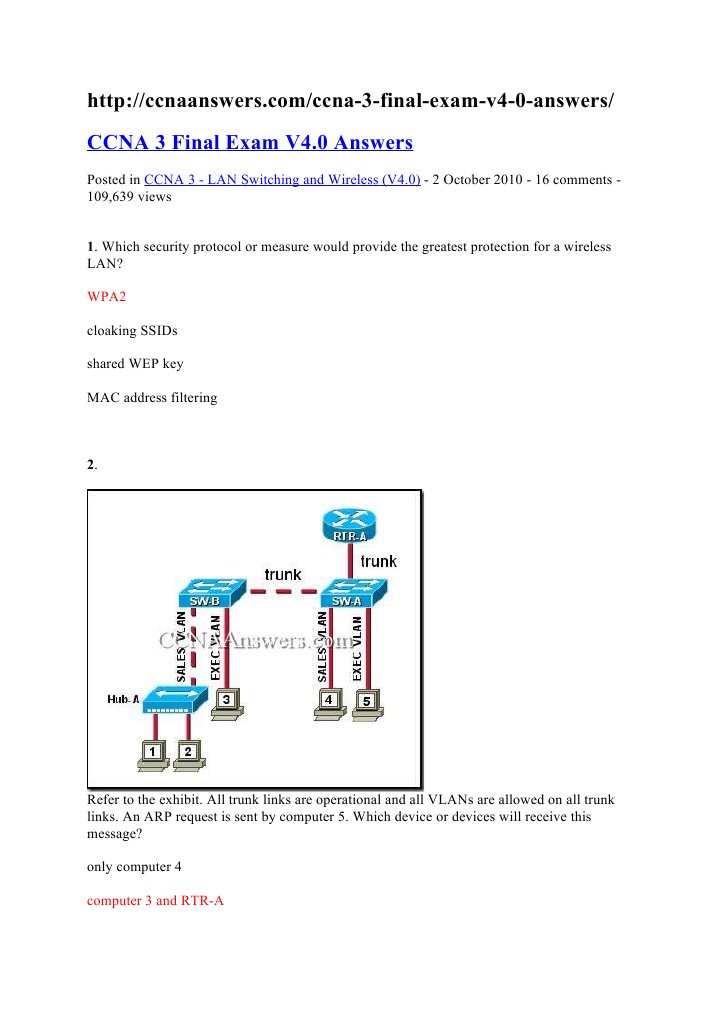 http://ccnaanswers.com/ccna-3-final-exam-v4-0-answers/

CCNA 3 Final Exam V4.0 Answers

Posted in CCNA 3 - LAN Switching and Wireless (V4.0) - 2 October 2010 - 16 comments - 109,639 views

1. Which security protocol or measure would provide the greatest protection for a wireless LAN?

WPA2

cloaking SSIDs

shared WEP key

MAC address filtering

2.

RTR-A
trunk
trunk
SW-B
SW-A
SALES VLAN
EXEC VLAN
SALES VLAN
EXEC VLAN
CCNAAnswers.com
Hub-A
3
4
5
1
2

Refer to the exhibit. All trunk links are operational and all VLANs are allowed on all trunk links. An ARP request is sent by computer 5. Which device or devices will receive this message?

only computer 4

computer 3 and RTR-A