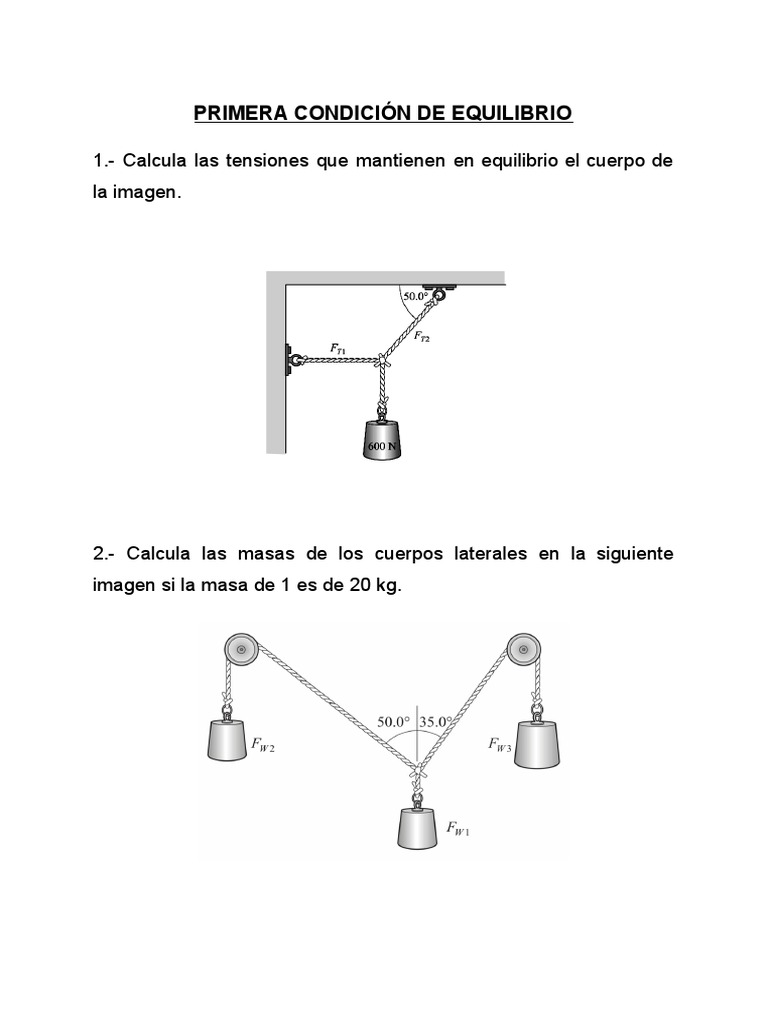 PRIMERA CONDICIÓN DE EQUILIBRIO

1.- Calcula las tensiones que mantienen en equilibrio el cuerpo de la imagen.

50.0°
$F_{T1}$
$F_{T2}$
600 N

2.- Calcula las masas de los cuerpos laterales en la siguiente imagen si la masa de 1 es de 20 kg.

50.0°
35.0°
$F_{W2}$
$F_{W3}$
$F_{W1}$