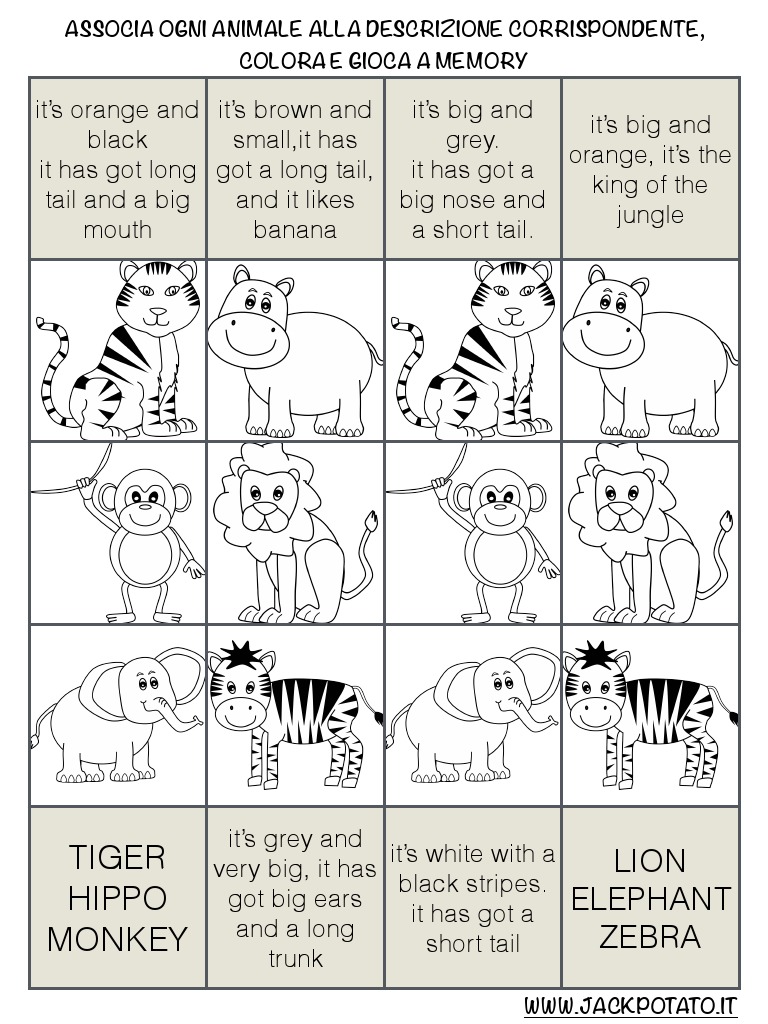 ASSOCIA OGNI ANIMALE ALLA DESCRIZIONE CORRISPONDENTE, COLORA E GIOCA A MEMORY

| it's orange and black it has got long tail and a big mouth | it's brown and small,it has got a long tail, and it likes banana | it's big and grey. it has got a big nose and a short tail. | it's big and orange, it's the king of the jungle |
|---|---|---|---|
| | | | |
| | | | |
| | | | |
| TIGER HIPPO MONKEY | it's grey and very big, it has got big ears and a long trunk | it's white with a black stripes. it has got a short tail | LION ELEPHANT ZEBRA |

WWW.JACKPOTATO.IT