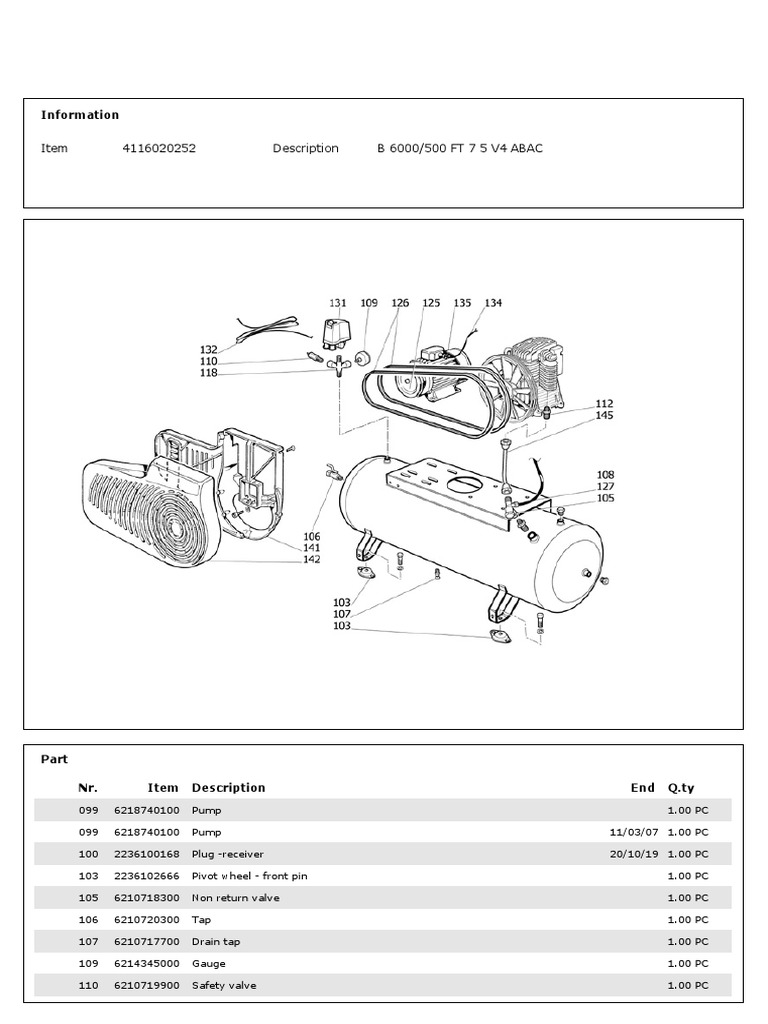 Information

Item 4116020252 Description B 6000/500 FT 7 5 V4 ABAC

131 109 126 125 135 134
132
110
118
112
145
108
127
105
106
141
142
103
107
103

Part

| Nr. | Item | Description | End | Q.ty |
|---|---|---|---|---|
| 099 | 6218740100 | Pump | | 1.00 PC |
| 099 | 6218740100 | Pump | 11/03/07 | 1.00 PC |
| 100 | 2236100168 | Plug -receiver | 20/10/19 | 1.00 PC |
| 103 | 2236102666 | Pivot wheel - front pin | | 1.00 PC |
| 105 | 6210718300 | Non return valve | | 1.00 PC |
| 106 | 6210720300 | Tap | | 1.00 PC |
| 107 | 6210717700 | Drain tap | | 1.00 PC |
| 109 | 6214345000 | Gauge | | 1.00 PC |
| 110 | 6210719900 | Safety valve | | 1.00 PC |