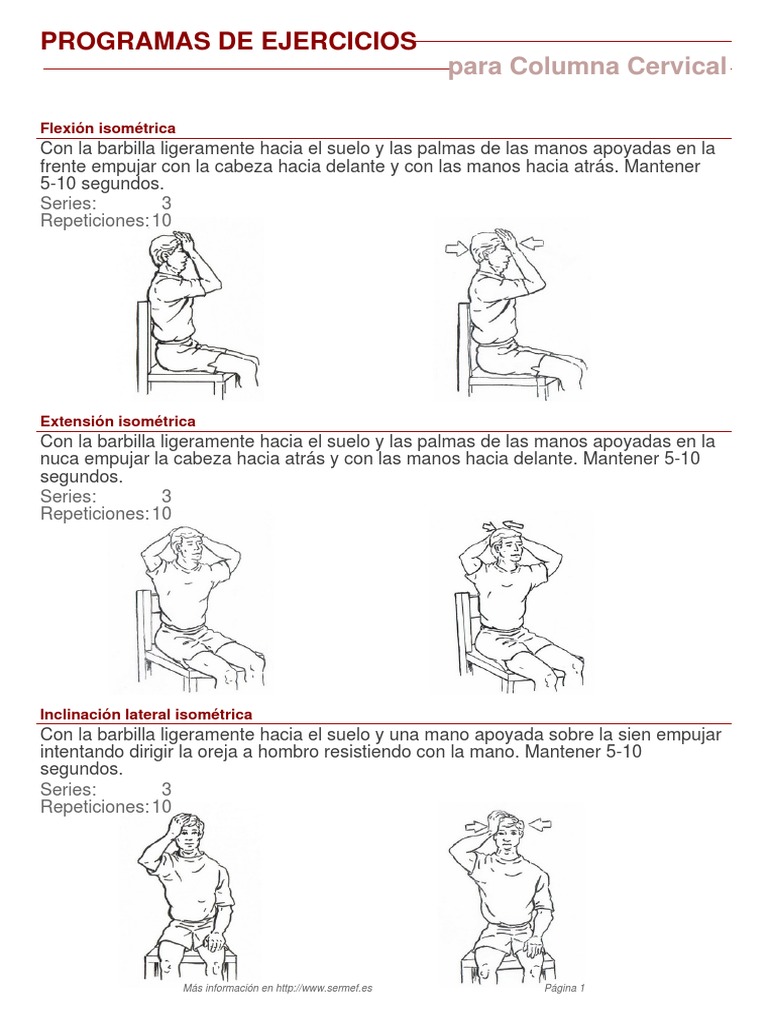 PROGRAMAS DE EJERCICIOS
para Columna Cervical

Flexión isométrica
Con la barbilla ligeramente hacia el suelo y las palmas de las manos apoyadas en la frente empujar con la cabeza hacia delante y con las manos hacia atrás. Mantener 5-10 segundos.
Series: 3
Repeticiones: 10

Extensión isométrica
Con la barbilla ligeramente hacia el suelo y las palmas de las manos apoyadas en la nuca empujar la cabeza hacia atrás y con las manos hacia delante. Mantener 5-10 segundos.
Series: 3
Repeticiones: 10

Inclinación lateral isométrica
Con la barbilla ligeramente hacia el suelo y una mano apoyada sobre la sien empujar intentando dirigir la oreja a hombro resistiendo con la mano. Mantener 5-10 segundos.
Series: 3
Repeticiones: 10

Más información en http://www.sermef.es
Página 1