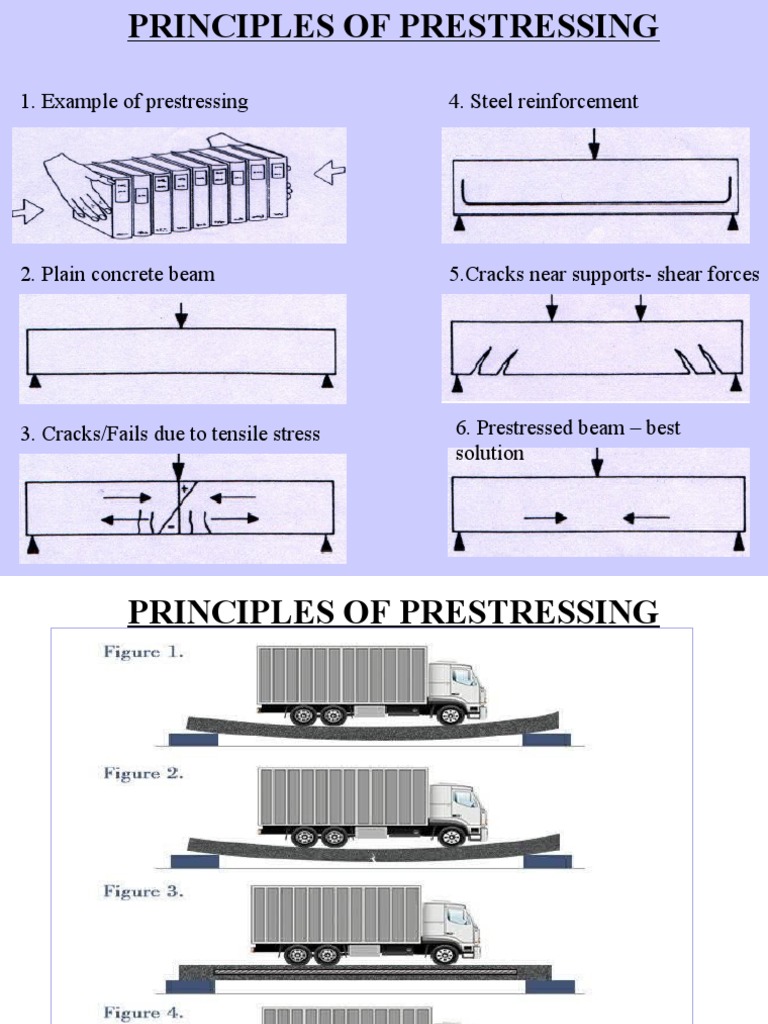 PRINCIPLES OF PRESTRESSING

1. Example of prestressing

2. Plain concrete beam

3. Cracks/Fails due to tensile stress

+

-

4. Steel reinforcement

5.Cracks near supports- shear forces

6. Prestressed beam – best solution

PRINCIPLES OF PRESTRESSING

Figure 1.

Figure 2.

Figure 3.

Figure 4.