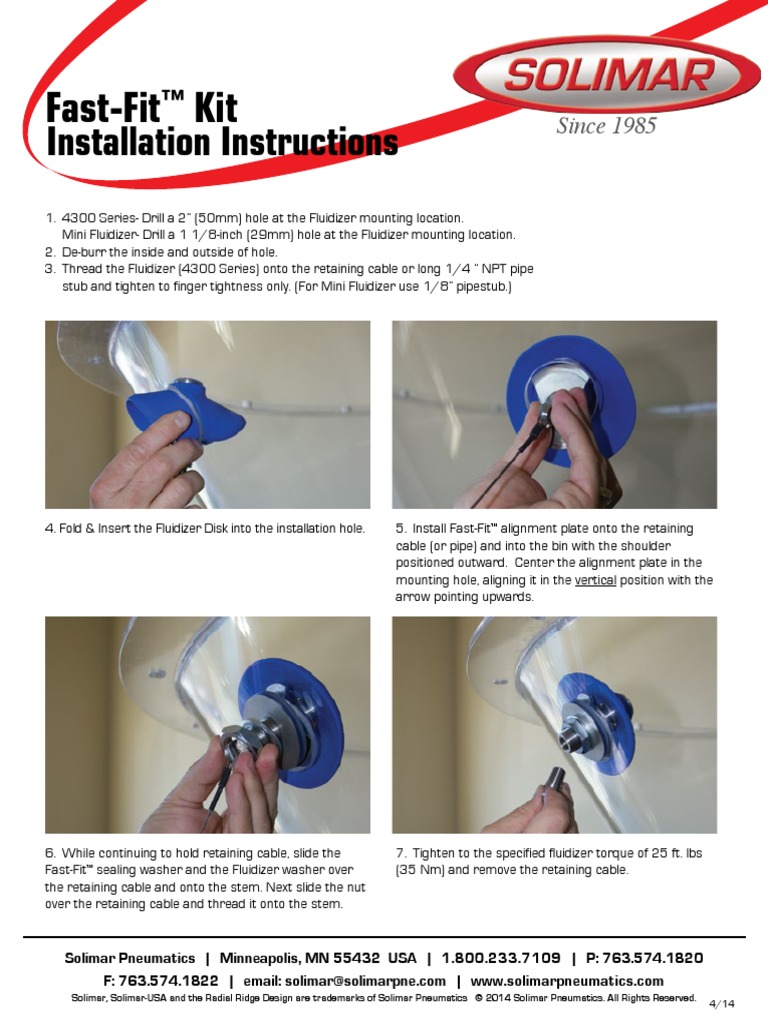 Fast-Fit™ Kit
Installation Instructions

SOLIMAR
Since 1985

1. 4300 Series- Drill a 2" (50mm) hole at the Fluidizer mounting location.
Mini Fluidizer- Drill a 1 1/8-inch (29mm) hole at the Fluidizer mounting location.
2. De-burr the inside and outside of hole.
3. Thread the Fluidizer (4300 Series) onto the retaining cable or long 1/4 " NPT pipe stub and tighten to finger tightness only. (For Mini Fluidizer use 1/8" pipestub.)

4. Fold & Insert the Fluidizer Disk into the installation hole.

5. Install Fast-Fit™ alignment plate onto the retaining cable (or pipe) and into the bin with the shoulder positioned outward. Center the alignment plate in the mounting hole, aligning it in the vertical position with the arrow pointing upwards.

6. While continuing to hold retaining cable, slide the Fast-Fit™ sealing washer and the Fluidizer washer over the retaining cable and onto the stem. Next slide the nut over the retaining cable and thread it onto the stem.

7. Tighten to the specified fluidizer torque of 25 ft. lbs (35 Nm) and remove the retaining cable.

Solimar Pneumatics | Minneapolis, MN 55432 USA | 1.800.233.7109 | P: 763.574.1820
F: 763.574.1822 | email: solimar@solimarpne.com | www.solimarpneumatics.com
Solimar, Solimar-USA and the Radial Ridge Design are trademarks of Solimar Pneumatics © 2014 Solimar Pneumatics. All Rights Reserved.
4/14