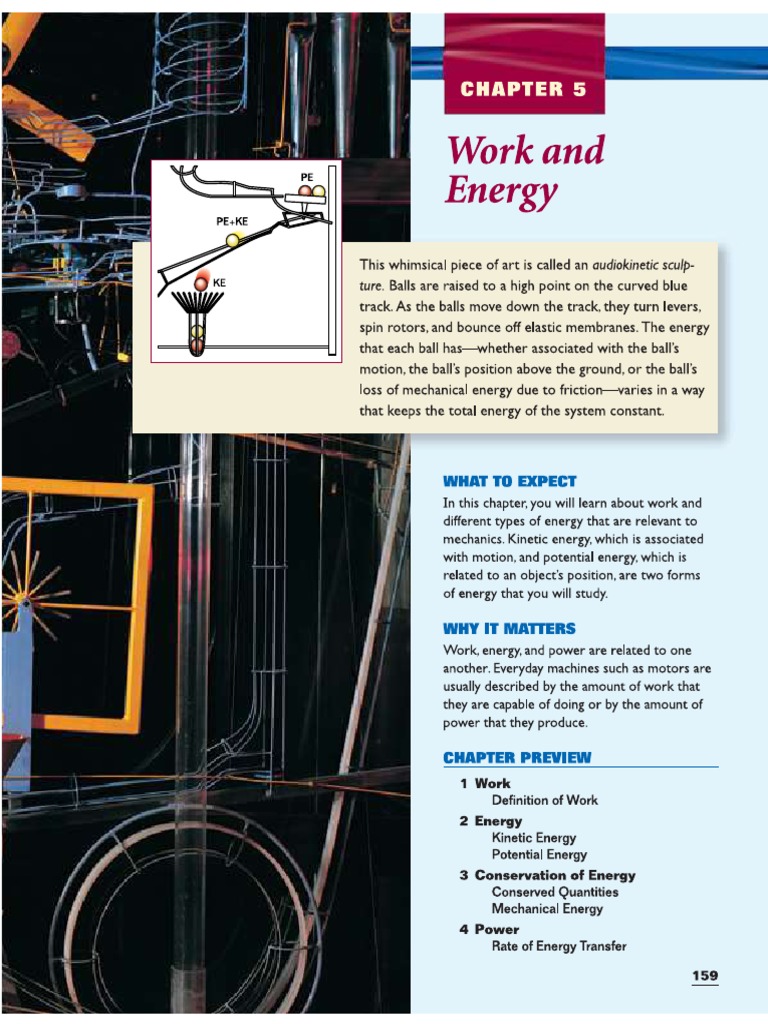 CHAPTER 5

Work and Energy

PE

PE+KE

KE

This whimsical piece of art is called an audiokinetic sculpture. Balls are raised to a high point on the curved blue track. As the balls move down the track, they turn levers, spin rotors, and bounce off elastic membranes. The energy that each ball has—whether associated with the ball's motion, the ball's position above the ground, or the ball's loss of mechanical energy due to friction—varies in a way that keeps the total energy of the system constant.

WHAT TO EXPECT

In this chapter, you will learn about work and different types of energy that are relevant to mechanics. Kinetic energy, which is associated with motion, and potential energy, which is related to an object's position, are two forms of energy that you will study.

WHY IT MATTERS

Work, energy, and power are related to one another. Everyday machines such as motors are usually described by the amount of work that they are capable of doing or by the amount of power that they produce.

CHAPTER PREVIEW

1 Work
Definition of Work
2 Energy
Kinetic Energy
Potential Energy
3 Conservation of Energy
Conserved Quantities
Mechanical Energy
4 Power
Rate of Energy Transfer

159