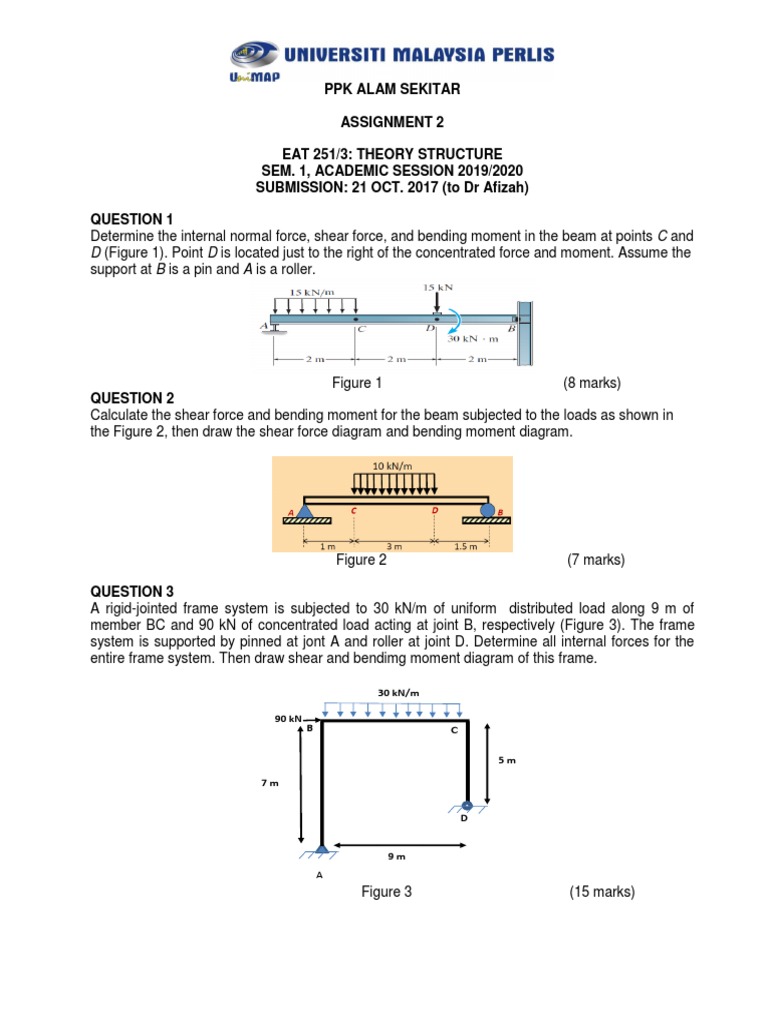 UNIVERSITI MALAYSIA PERLIS
UniMAP

PPK ALAM SEKITAR

ASSIGNMENT 2

EAT 251/3: THEORY STRUCTURE
SEM. 1, ACADEMIC SESSION 2019/2020
SUBMISSION: 21 OCT. 2017 (to Dr Afizah)

QUESTION 1
Determine the internal normal force, shear force, and bending moment in the beam at points C and D (Figure 1). Point D is located just to the right of the concentrated force and moment. Assume the support at B is a pin and A is a roller.

15 kN/m
15 kN
A
C
D
B
30 kN · m
2 m
2 m
2 m

Figure 1 (8 marks)

QUESTION 2
Calculate the shear force and bending moment for the beam subjected to the loads as shown in the Figure 2, then draw the shear force diagram and bending moment diagram.

10 kN/m
A
C
D
B
1 m
3 m
1.5 m

Figure 2 (7 marks)

QUESTION 3
A rigid-jointed frame system is subjected to 30 kN/m of uniform distributed load along 9 m of member BC and 90 kN of concentrated load acting at joint B, respectively (Figure 3). The frame system is supported by pinned at jont A and roller at joint D. Determine all internal forces for the entire frame system. Then draw shear and bendimg moment diagram of this frame.

30 kN/m
90 kN
B
C
5 m
7 m
D
9 m
A

Figure 3 (15 marks)