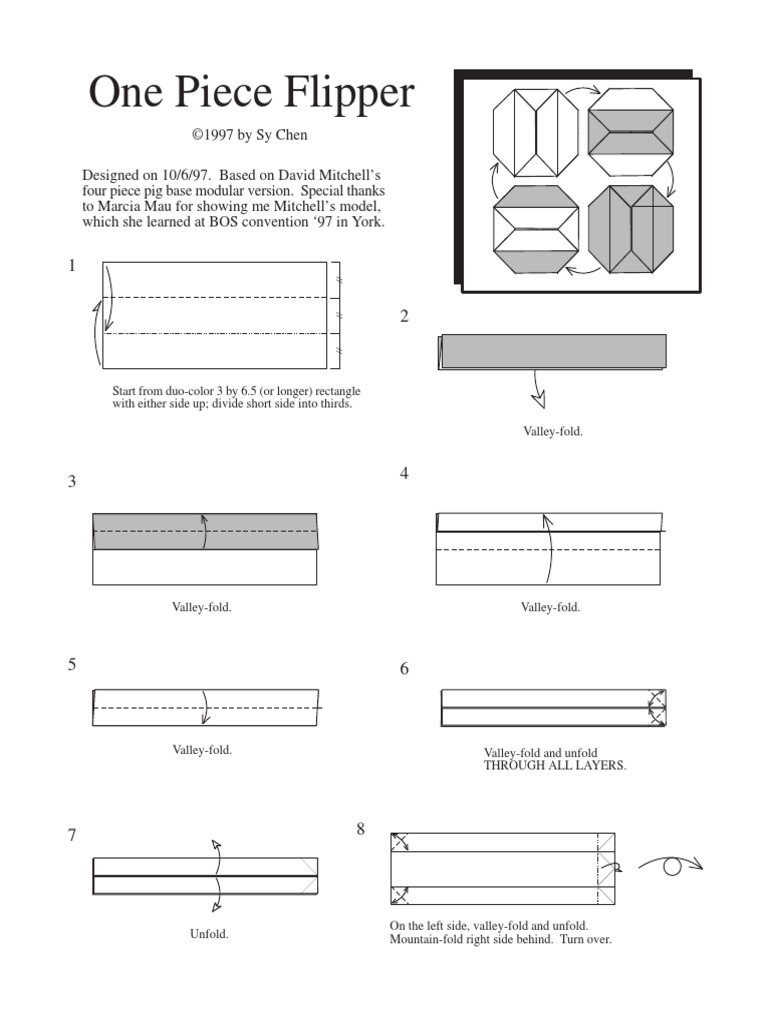 One Piece Flipper

©1997 by Sy Chen

Designed on 10/6/97. Based on David Mitchell's four piece pig base modular version. Special thanks to Marcia Mau for showing me Mitchell's model, which she learned at BOS convention '97 in York.

1

Start from duo-color 3 by 6.5 (or longer) rectangle with either side up; divide short side into thirds.

2

Valley-fold.

3

Valley-fold.

4

Valley-fold.

5

Valley-fold.

6

Valley-fold and unfold THROUGH ALL LAYERS.

7

Unfold.

8

On the left side, valley-fold and unfold. Mountain-fold right side behind. Turn over.