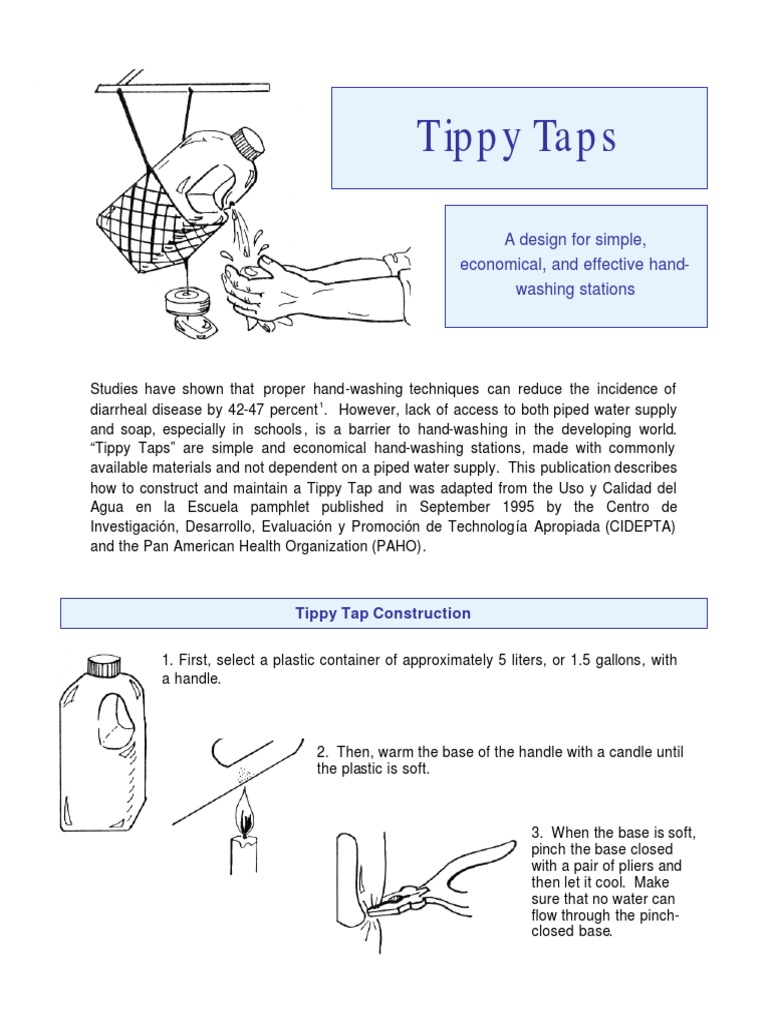 Tippy Taps

A design for simple, economical, and effective hand-washing stations

Studies have shown that proper hand-washing techniques can reduce the incidence of diarrheal disease by 42-47 percent$^1$. However, lack of access to both piped water supply and soap, especially in schools, is a barrier to hand-washing in the developing world. "Tippy Taps" are simple and economical hand-washing stations, made with commonly available materials and not dependent on a piped water supply. This publication describes how to construct and maintain a Tippy Tap and was adapted from the Uso y Calidad del Agua en la Escuela pamphlet published in September 1995 by the Centro de Investigación, Desarrollo, Evaluación y Promoción de Technología Apropiada (CIDEPTA) and the Pan American Health Organization (PAHO).

Tippy Tap Construction

1. First, select a plastic container of approximately 5 liters, or 1.5 gallons, with a handle.

2. Then, warm the base of the handle with a candle until the plastic is soft.

3. When the base is soft, pinch the base closed with a pair of pliers and then let it cool. Make sure that no water can flow through the pinch-closed base.