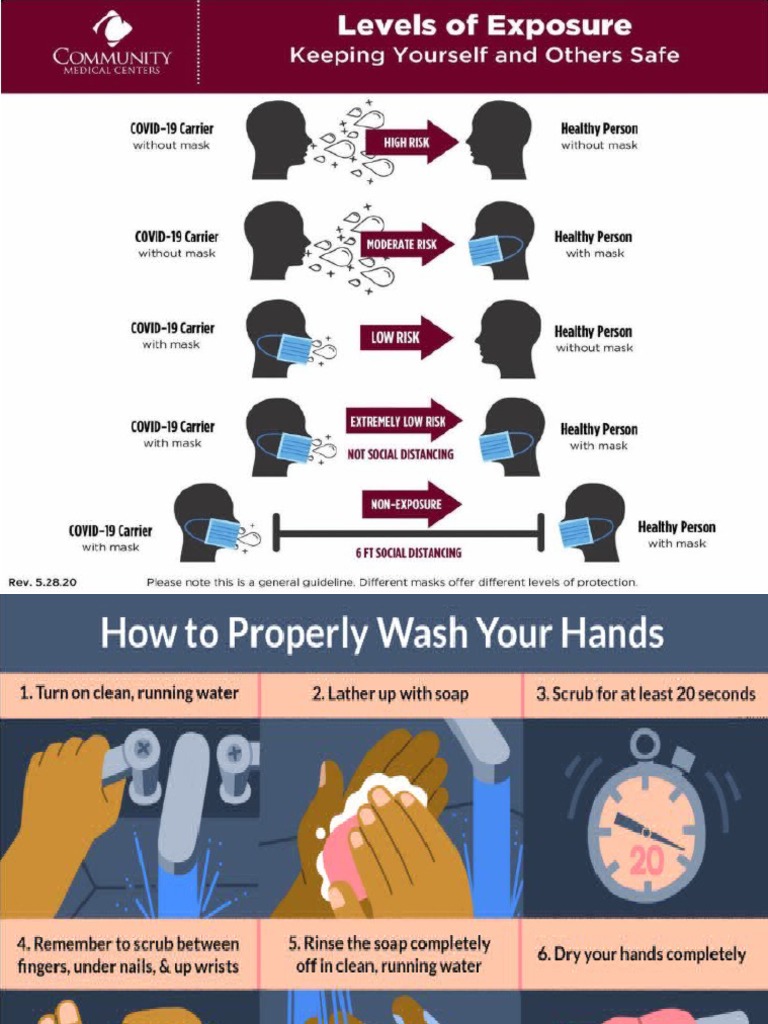 COMMUNITY MEDICAL CENTERS

Levels of Exposure
Keeping Yourself and Others Safe

COVID-19 Carrier without mask
HIGH RISK
Healthy Person without mask

COVID-19 Carrier without mask
MODERATE RISK
Healthy Person with mask

COVID-19 Carrier with mask
LOW RISK
Healthy Person without mask

COVID-19 Carrier with mask
EXTREMELY LOW RISK
NOT SOCIAL DISTANCING
Healthy Person with mask

COVID-19 Carrier with mask
NON-EXPOSURE
6 FT SOCIAL DISTANCING
Healthy Person with mask

Rev. 5.28.20
Please note this is a general guideline. Different masks offer different levels of protection.

How to Properly Wash Your Hands

1. Turn on clean, running water
2. Lather up with soap
3. Scrub for at least 20 seconds

20

4. Remember to scrub between fingers, under nails, & up wrists
5. Rinse the soap completely off in clean, running water
6. Dry your hands completely