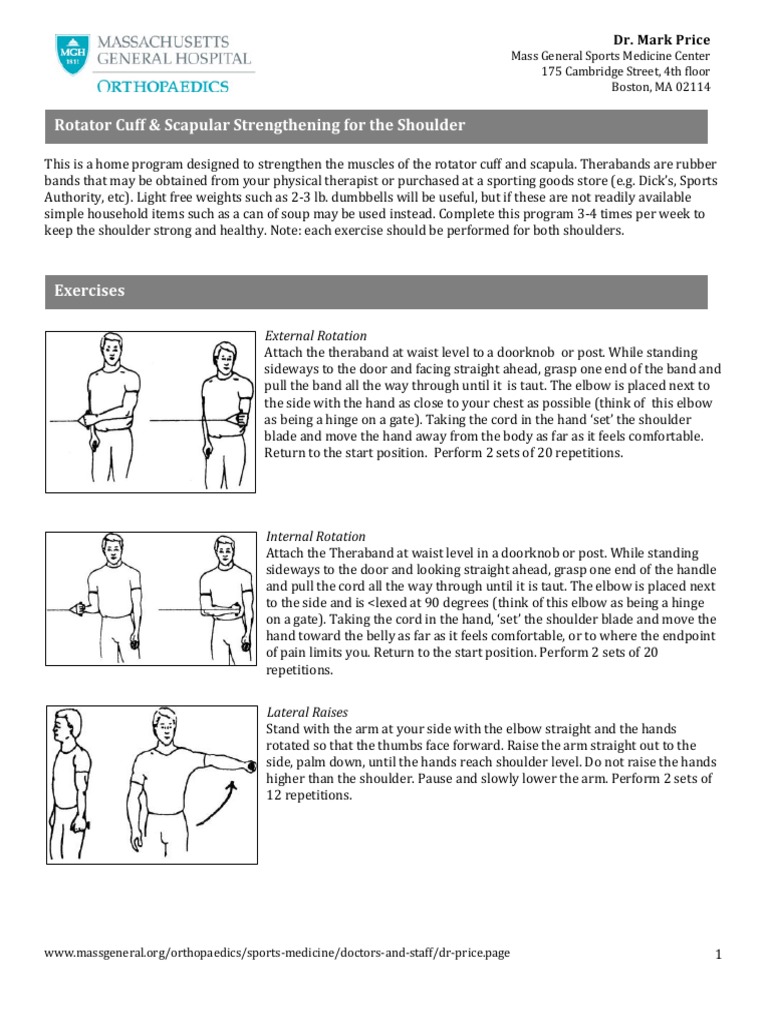 MGH 1811 MASSACHUSETTS GENERAL HOSPITAL ORTHOPAEDICS

Dr. Mark Price
Mass General Sports Medicine Center
175 Cambridge Street, 4th floor
Boston, MA 02114

Rotator Cuff & Scapular Strengthening for the Shoulder

This is a home program designed to strengthen the muscles of the rotator cuff and scapula. Therabands are rubber bands that may be obtained from your physical therapist or purchased at a sporting goods store (e.g. Dick's, Sports Authority, etc). Light free weights such as 2-3 lb. dumbbells will be useful, but if these are not readily available simple household items such as a can of soup may be used instead. Complete this program 3-4 times per week to keep the shoulder strong and healthy. Note: each exercise should be performed for both shoulders.

Exercises

External Rotation
Attach the theraband at waist level to a doorknob or post. While standing sideways to the door and facing straight ahead, grasp one end of the band and pull the band all the way through until it is taut. The elbow is placed next to the side with the hand as close to your chest as possible (think of this elbow as being a hinge on a gate). Taking the cord in the hand 'set' the shoulder blade and move the hand away from the body as far as it feels comfortable. Return to the start position. Perform 2 sets of 20 repetitions.

Internal Rotation
Attach the Theraband at waist level in a doorknob or post. While standing sideways to the door and looking straight ahead, grasp one end of the handle and pull the cord all the way through until it is taut. The elbow is placed next to the side and is <lexed at 90 degrees (think of this elbow as being a hinge on a gate). Taking the cord in the hand, 'set' the shoulder blade and move the hand toward the belly as far as it feels comfortable, or to where the endpoint of pain limits you. Return to the start position. Perform 2 sets of 20 repetitions.

Lateral Raises
Stand with the arm at your side with the elbow straight and the hands rotated so that the thumbs face forward. Raise the arm straight out to the side, palm down, until the hands reach shoulder level. Do not raise the hands higher than the shoulder. Pause and slowly lower the arm. Perform 2 sets of 12 repetitions.

www.massgeneral.org/orthopaedics/sports-medicine/doctors-and-staff/dr-price.page

1