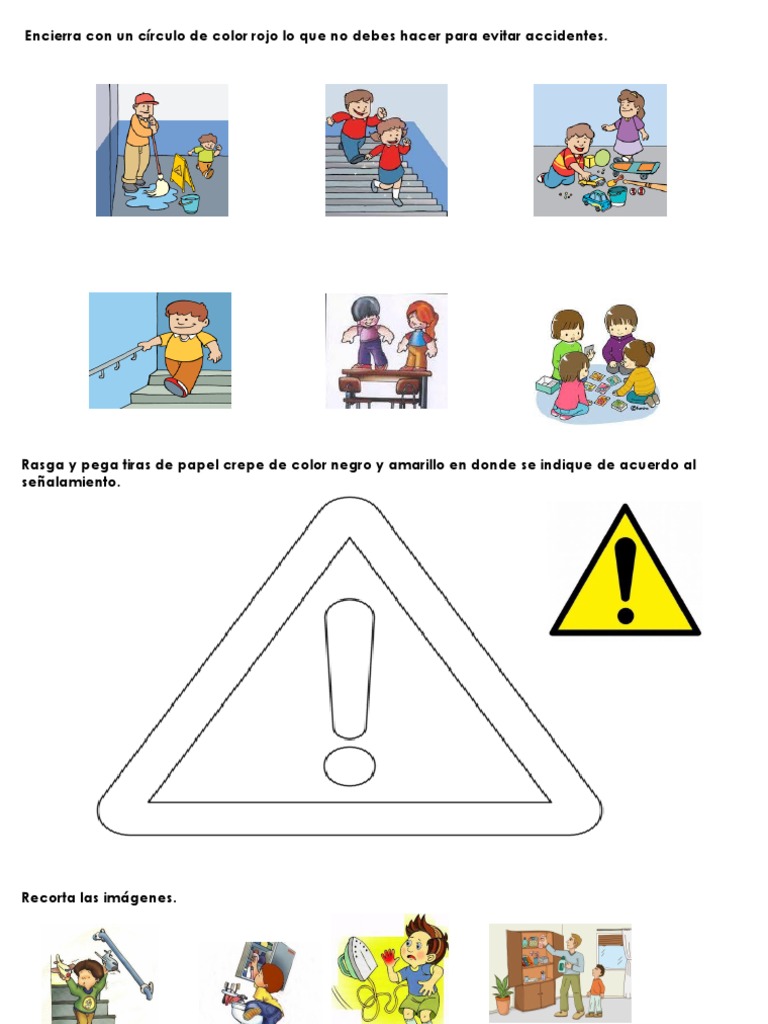 Encierra con un círculo de color rojo lo que no debes hacer para evitar accidentes.

Rasga y pega tiras de papel crepe de color negro y amarillo en donde se indique de acuerdo al señalamiento.

Recorta las imágenes.