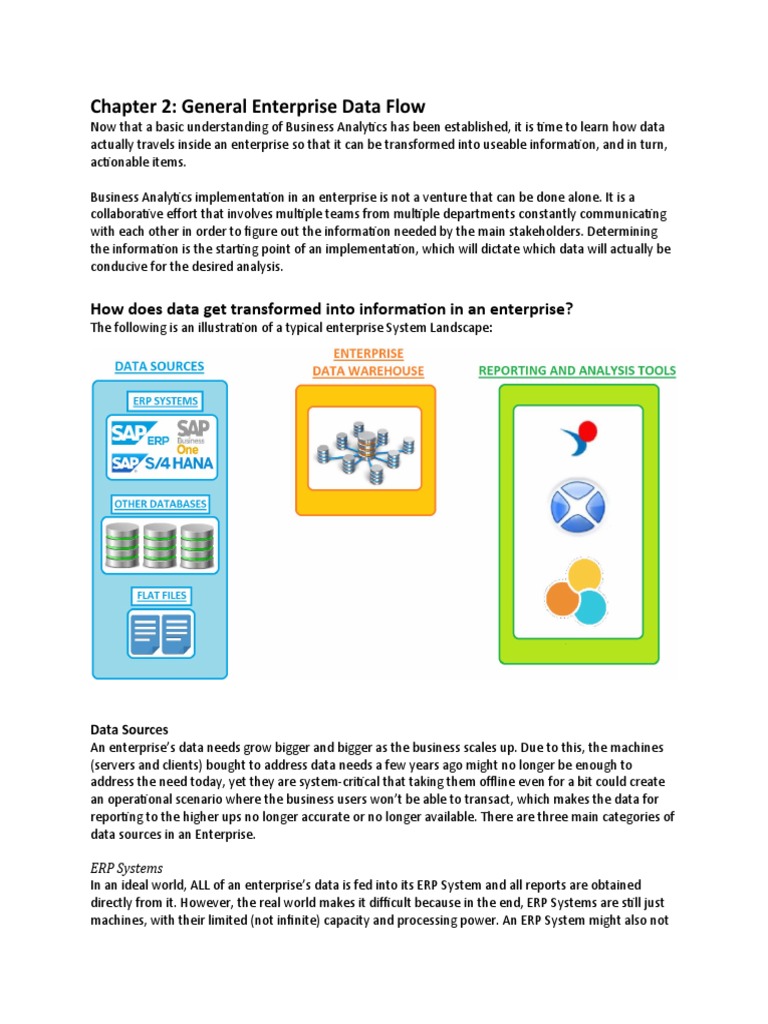 Chapter 2: General Enterprise Data Flow

Now that a basic understanding of Business Analytics has been established, it is time to learn how data actually travels inside an enterprise so that it can be transformed into useable information, and in turn, actionable items.

Business Analytics implementation in an enterprise is not a venture that can be done alone. It is a collaborative effort that involves multiple teams from multiple departments constantly communicating with each other in order to figure out the information needed by the main stakeholders. Determining the information is the starting point of an implementation, which will dictate which data will actually be conducive for the desired analysis.

How does data get transformed into information in an enterprise?

The following is an illustration of a typical enterprise System Landscape:

DATA SOURCES

ERP SYSTEMS

SAP ERP

SAP Business One

SAP S/4 HANA

OTHER DATABASES

FLAT FILES

ENTERPRISE DATA WAREHOUSE

REPORTING AND ANALYSIS TOOLS

Data Sources

An enterprise's data needs grow bigger and bigger as the business scales up. Due to this, the machines (servers and clients) bought to address data needs a few years ago might no longer be enough to address the need today, yet they are system-critical that taking them offline even for a bit could create an operational scenario where the business users won't be able to transact, which makes the data for reporting to the higher ups no longer accurate or no longer available. There are three main categories of data sources in an Enterprise.

ERP Systems

In an ideal world, ALL of an enterprise's data is fed into its ERP System and all reports are obtained directly from it. However, the real world makes it difficult because in the end, ERP Systems are still just machines, with their limited (not infinite) capacity and processing power. An ERP System might also not