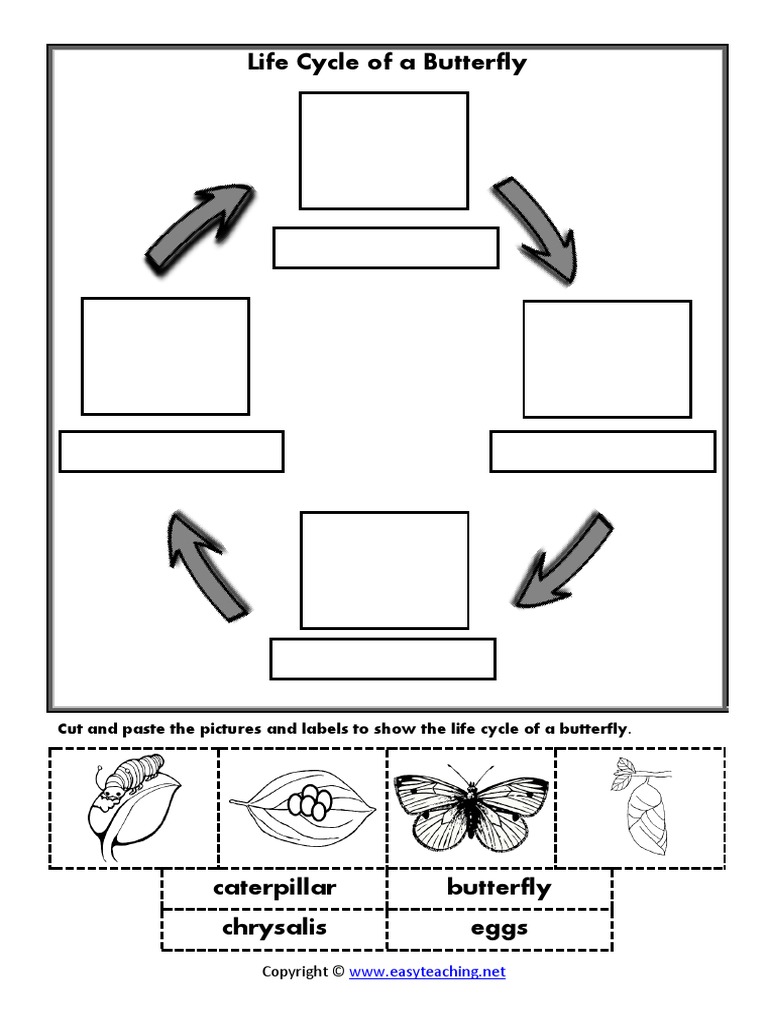 Life Cycle of a Butterfly

Cut and paste the pictures and labels to show the life cycle of a butterfly.

| caterpillar | butterfly |
|---|---|
| chrysalis | eggs |

Copyright © www.easyteaching.net