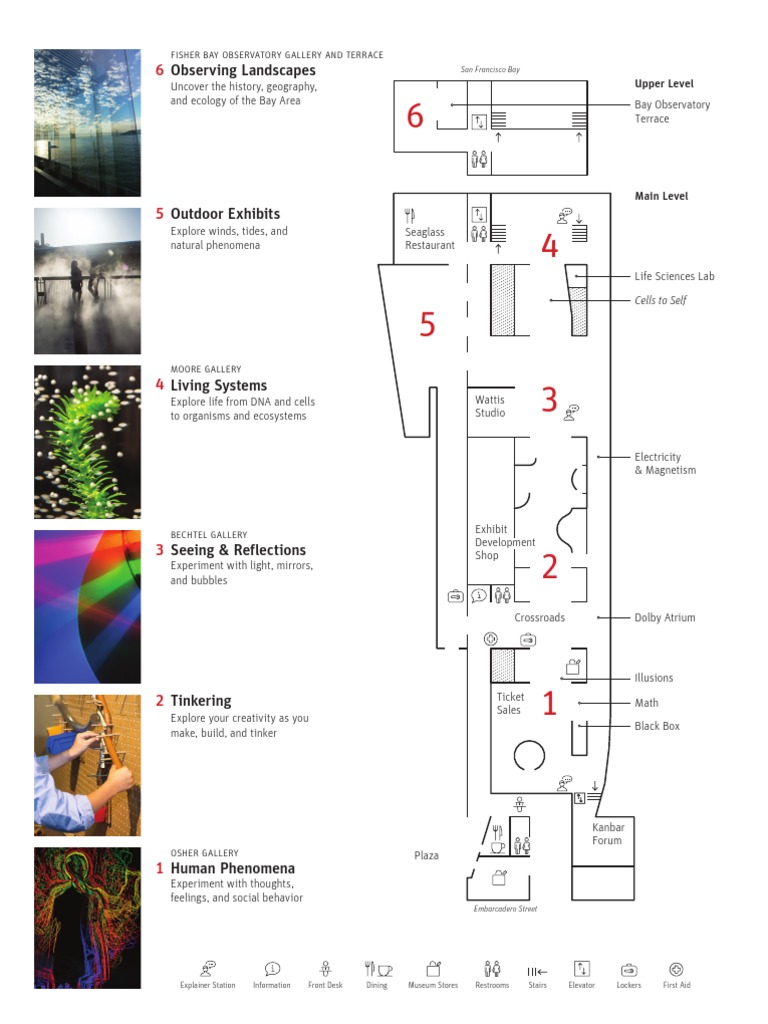 FISHER BAY OBSERVATORY GALLERY AND TERRACE
6 Observing Landscapes
Uncover the history, geography, and ecology of the Bay Area

5 Outdoor Exhibits
Explore winds, tides, and natural phenomena

MOORE GALLERY
4 Living Systems
Explore life from DNA and cells to organisms and ecosystems

BECHTEL GALLERY
3 Seeing & Reflections
Experiment with light, mirrors, and bubbles

2 Tinkering
Explore your creativity as you make, build, and tinker

OSHER GALLERY
1 Human Phenomena
Experiment with thoughts, feelings, and social behavior

San Francisco Bay

Upper Level
6
Bay Observatory Terrace

Main Level
Seaglass Restaurant
4
Life Sciences Lab
Cells to Self
5
Wattis Studio
3
Electricity & Magnetism
Exhibit Development Shop
2
Crossroads
Dolby Atrium
Illusions
Ticket Sales
1
Math
Black Box
Kanbar Forum
Plaza
Embarcadero Street

Explainer Station Information Front Desk Dining Museum Stores Restrooms Stairs Elevator Lockers First Aid