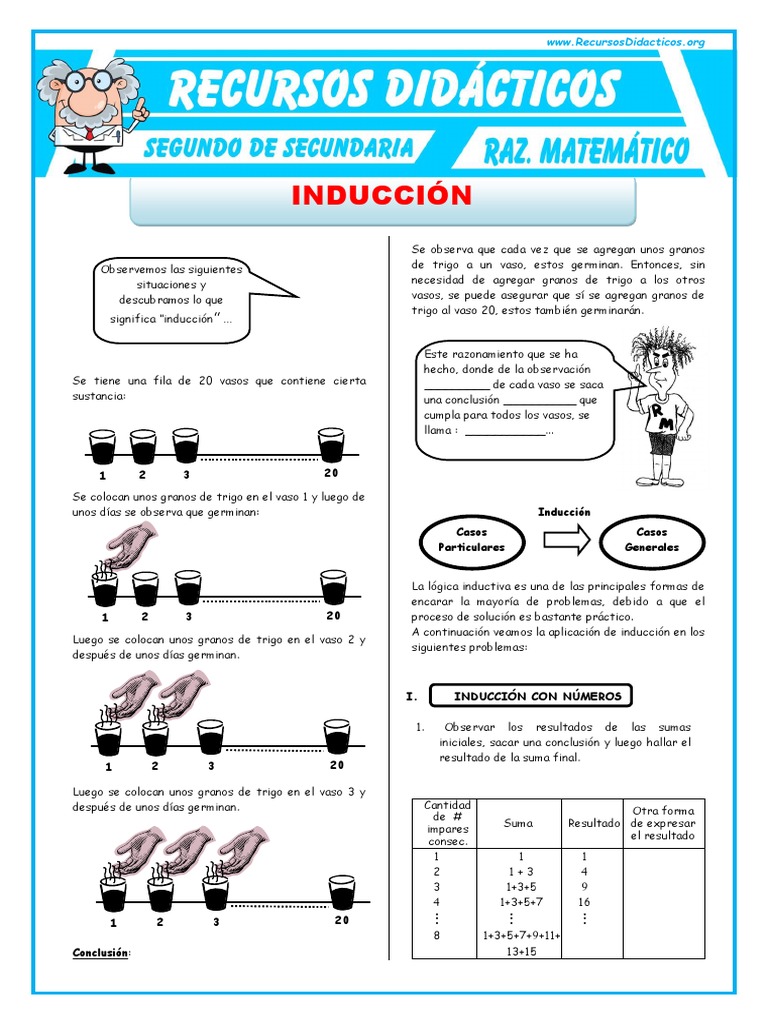 www.RecursosDidacticos.org

RECURSOS DIDÁCTICOS

SEGUNDO DE SECUNDARIA

RAZ. MATEMÁTICO

INDUCCIÓN

Observemos las siguientes situaciones y descubramos lo que significa "inducción"...

Se tiene una fila de 20 vasos que contiene cierta sustancia:

1 2 3 20

Se colocan unos granos de trigo en el vaso 1 y luego de unos días se observa que germinan:

1 2 3 20

Luego se colocan unos granos de trigo en el vaso 2 y después de unos días germinan.

1 2 3 20

Luego se colocan unos granos de trigo en el vaso 3 y después de unos días germinan.

1 2 3 20

Conclusión:

Se observa que cada vez que se agregan unos granos de trigo a un vaso, estos germinan. Entonces, sin necesidad de agregar granos de trigo a los otros vasos, se puede asegurar que sí se agregan granos de trigo al vaso 20, estos también germinarán.

Este razonamiento que se ha hecho, donde de la observación __________ de cada vaso se saca una conclusión ___________ que cumpla para todos los vasos, se llama : ____________...

R M

Inducción

Casos Particulares

Casos Generales

La lógica inductiva es una de las principales formas de encarar la mayoría de problemas, debido a que el proceso de solución es bastante práctico.
A continuación veamos la aplicación de inducción en los siguientes problemas:

I. INDUCCIÓN CON NÚMEROS

1. Observar los resultados de las sumas iniciales, sacar una conclusión y luego hallar el resultado de la suma final.

| Cantidad de # impares consec. | Suma | Resultado | Otra forma de expresar el resultado |
|---|---|---|---|
| 1 | 1 | 1 | |
| 2 | 1 + 3 | 4 | |
| 3 | 1+3+5 | 9 | |
| 4 | 1+3+5+7 | 16 | |
| ⋮ | ⋮ | ⋮ | |
| 8 | 1+3+5+7+9+11+13+15 | | |