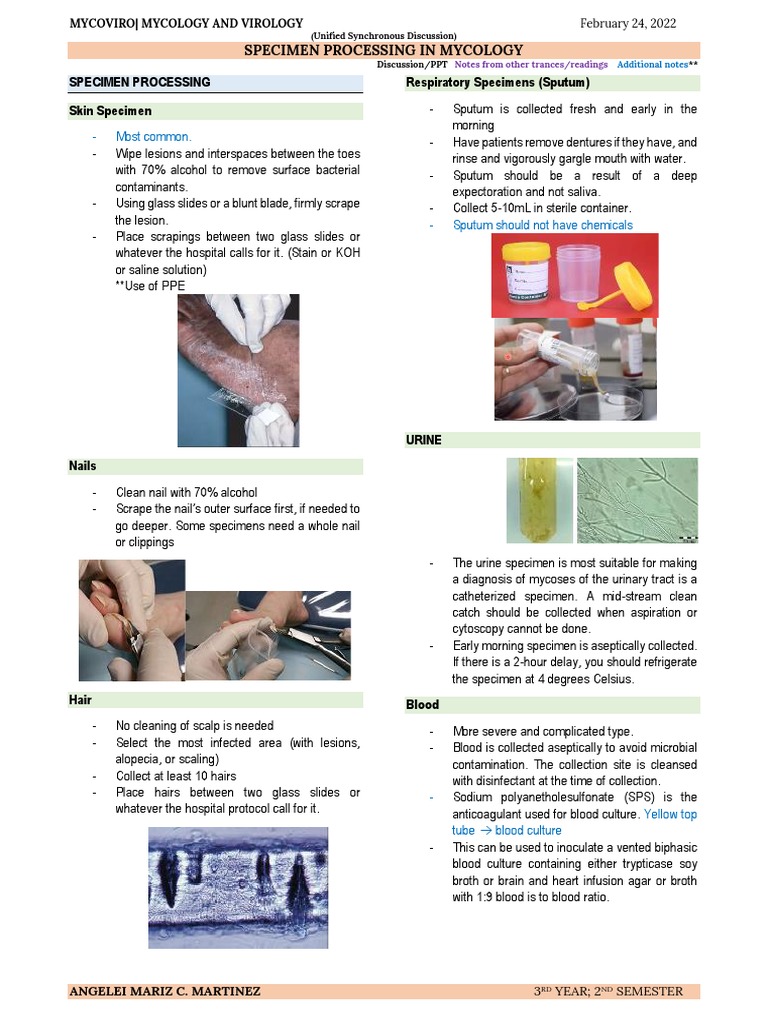 MYCOVIRO| MYCOLOGY AND VIROLOGY

February 24, 2022

(Unified Synchronous Discussion)

SPECIMEN PROCESSING IN MYCOLOGY

Discussion/PPT Notes from other trances/readings Additional notes**

SPECIMEN PROCESSING

Skin Specimen

- Most common.
- Wipe lesions and interspaces between the toes with 70% alcohol to remove surface bacterial contaminants.
- Using glass slides or a blunt blade, firmly scrape the lesion.
- Place scrapings between two glass slides or whatever the hospital calls for it. (Stain or KOH or saline solution)
**Use of PPE

Nails

- Clean nail with 70% alcohol
- Scrape the nail's outer surface first, if needed to go deeper. Some specimens need a whole nail or clippings

Hair

- No cleaning of scalp is needed
- Select the most infected area (with lesions, alopecia, or scaling)
- Collect at least 10 hairs
- Place hairs between two glass slides or whatever the hospital protocol call for it.

Respiratory Specimens (Sputum)

- Sputum is collected fresh and early in the morning
- Have patients remove dentures if they have, and rinse and vigorously gargle mouth with water.
- Sputum should be a result of a deep expectoration and not saliva.
- Collect 5-10mL in sterile container.
- Sputum should not have chemicals

URINE

- The urine specimen is most suitable for making a diagnosis of mycoses of the urinary tract is a catheterized specimen. A mid-stream clean catch should be collected when aspiration or cytoscopy cannot be done.
- Early morning specimen is aseptically collected. If there is a 2-hour delay, you should refrigerate the specimen at 4 degrees Celsius.

Blood

- More severe and complicated type.
- Blood is collected aseptically to avoid microbial contamination. The collection site is cleansed with disinfectant at the time of collection.
- Sodium polyanetholesulfonate (SPS) is the anticoagulant used for blood culture. Yellow top tube → blood culture
- This can be used to inoculate a vented biphasic blood culture containing either trypticase soy broth or brain and heart infusion agar or broth with 1:9 blood is to blood ratio.

ANGELEI MARIZ C. MARTINEZ

3RD YEAR; 2ND SEMESTER