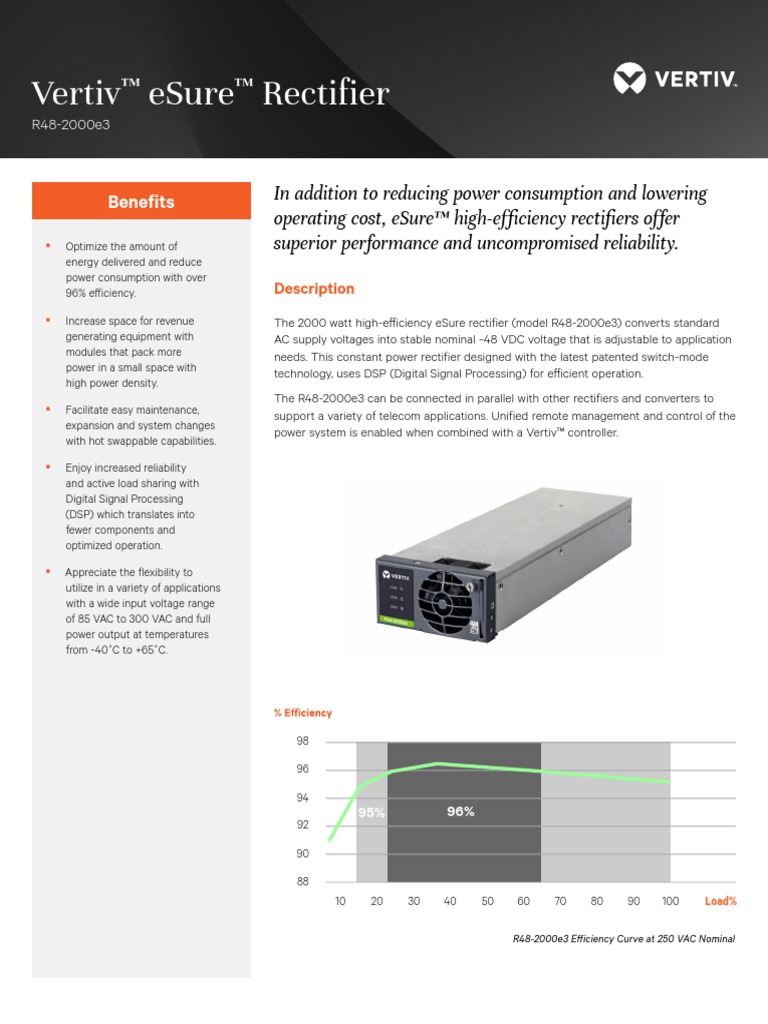 Vertiv™ eSure™ Rectifier

R48-2000e3

VERTIV.

Benefits

• Optimize the amount of energy delivered and reduce power consumption with over 96% efficiency.

• Increase space for revenue generating equipment with modules that pack more power in a small space with high power density.

• Facilitate easy maintenance, expansion and system changes with hot swappable capabilities.

• Enjoy increased reliability and active load sharing with Digital Signal Processing (DSP) which translates into fewer components and optimized operation.

• Appreciate the flexibility to utilize in a variety of applications with a wide input voltage range of 85 VAC to 300 VAC and full power output at temperatures from -40˚C to +65˚C.

In addition to reducing power consumption and lowering operating cost, eSure™ high-efficiency rectifiers offer superior performance and uncompromised reliability.

Description

The 2000 watt high-efficiency eSure rectifier (model R48-2000e3) converts standard AC supply voltages into stable nominal -48 VDC voltage that is adjustable to application needs. This constant power rectifier designed with the latest patented switch-mode technology, uses DSP (Digital Signal Processing) for efficient operation.

The R48-2000e3 can be connected in parallel with other rectifiers and converters to support a variety of telecom applications. Unified remote management and control of the power system is enabled when combined with a Vertiv™ controller.

VERTIV

% Efficiency

98
96
94
92
90
88

95%
96%

10 20 30 40 50 60 70 80 90 100 Load%

R48-2000e3 Efficiency Curve at 250 VAC Nominal