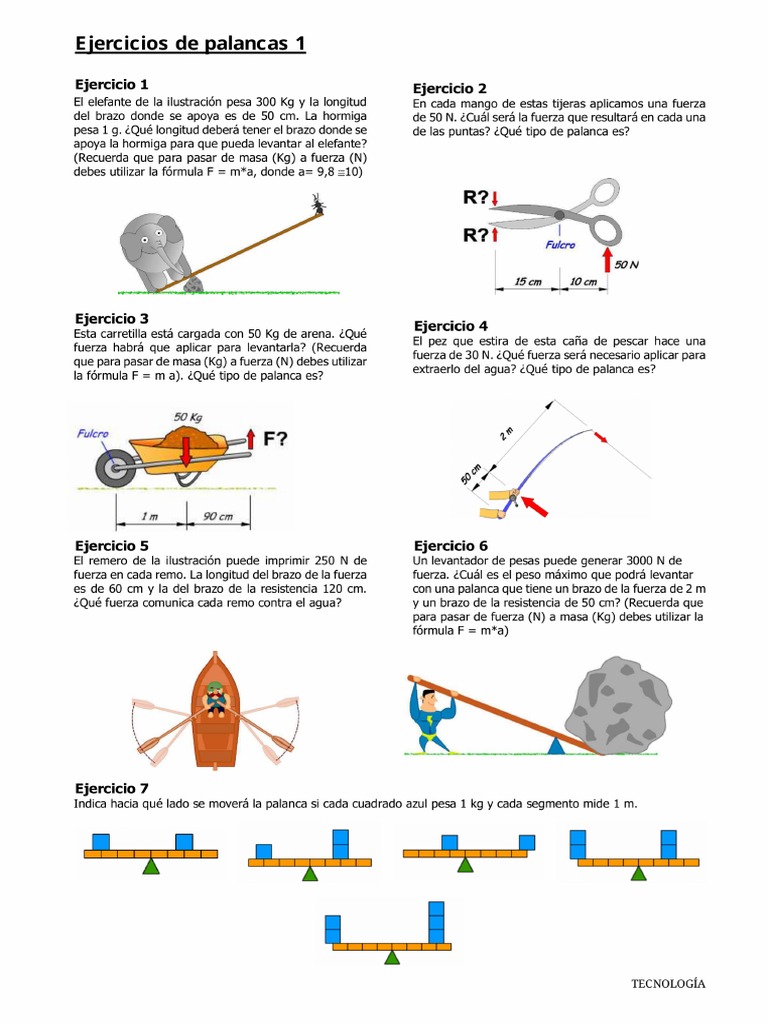 Ejercicios de palancas 1

Ejercicio 1
El elefante de la ilustración pesa 300 Kg y la longitud del brazo donde se apoya es de 50 cm. La hormiga pesa 1 g. ¿Qué longitud deberá tener el brazo donde se apoya la hormiga para que pueda levantar al elefante? (Recuerda que para pasar de masa (Kg) a fuerza (N) debes utilizar la fórmula F = m*a, donde a= 9,8 ≅10)

Ejercicio 2
En cada mango de estas tijeras aplicamos una fuerza de 50 N. ¿Cuál será la fuerza que resultará en cada una de las puntas? ¿Qué tipo de palanca es?

R?
R?
Fulcro
50 N
15 cm
10 cm

Ejercicio 3
Esta carretilla está cargada con 50 Kg de arena. ¿Qué fuerza habrá que aplicar para levantarla? (Recuerda que para pasar de masa (Kg) a fuerza (N) debes utilizar la fórmula F = m a). ¿Qué tipo de palanca es?

50 Kg
Fulcro
F?
1 m
90 cm

Ejercicio 4
El pez que estira de esta caña de pescar hace una fuerza de 30 N. ¿Qué fuerza será necesario aplicar para extraerlo del agua? ¿Qué tipo de palanca es?

2 m
50 cm

Ejercicio 5
El remero de la ilustración puede imprimir 250 N de fuerza en cada remo. La longitud del brazo de la fuerza es de 60 cm y la del brazo de la resistencia 120 cm. ¿Qué fuerza comunica cada remo contra el agua?

Ejercicio 6
Un levantador de pesas puede generar 3000 N de fuerza. ¿Cuál es el peso máximo que podrá levantar con una palanca que tiene un brazo de la fuerza de 2 m y un brazo de la resistencia de 50 cm? (Recuerda que para pasar de fuerza (N) a masa (Kg) debes utilizar la fórmula F = m*a)

Ejercicio 7
Indica hacia qué lado se moverá la palanca si cada cuadrado azul pesa 1 kg y cada segmento mide 1 m.

TECNOLOGÍA