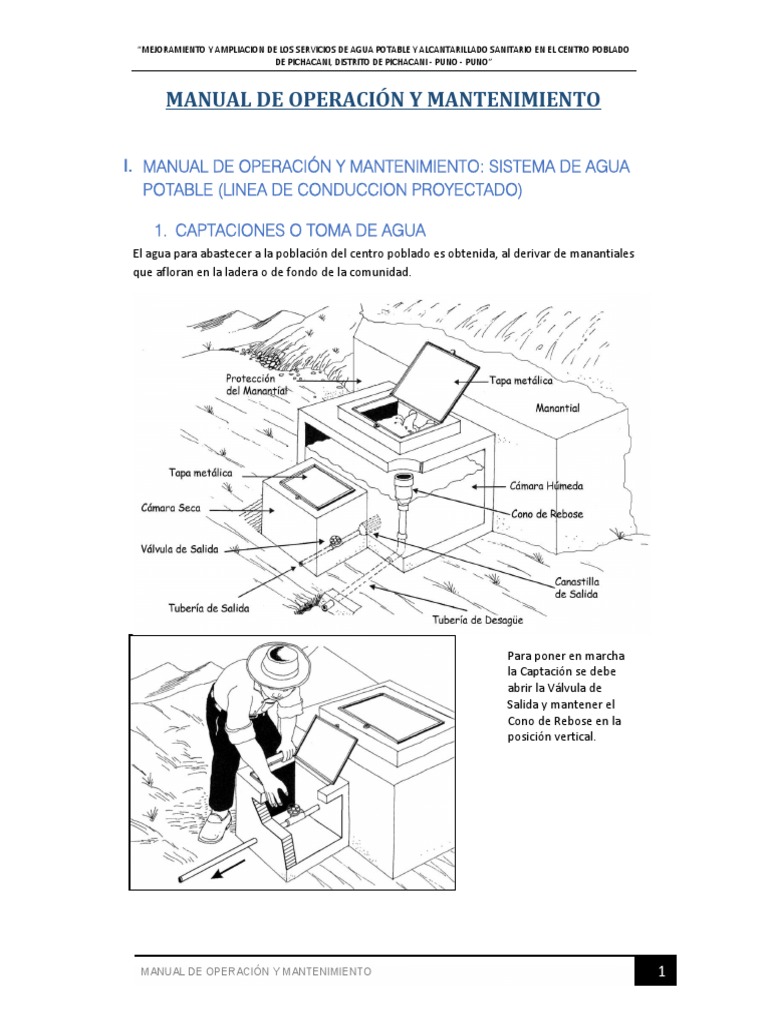 "MEJORAMIENTO Y AMPLIACION DE LOS SERVICIOS DE AGUA POTABLE Y ALCANTARILLADO SANITARIO EN EL CENTRO POBLADO DE PICHACANI, DISTRITO DE PICHACANI - PUNO - PUNO"

MANUAL DE OPERACIÓN Y MANTENIMIENTO

I. MANUAL DE OPERACIÓN Y MANTENIMIENTO: SISTEMA DE AGUA POTABLE (LINEA DE CONDUCCION PROYECTADO)

1. CAPTACIONES O TOMA DE AGUA

El agua para abastecer a la población del centro poblado es obtenida, al derivar de manantiales que afloran en la ladera o de fondo de la comunidad.

Protección del Manantial
Tapa metálica
Manantial
Tapa metálica
Cámara Húmeda
Cámara Seca
Cono de Rebose
Válvula de Salida
Canastilla de Salida
Tubería de Salida
Tubería de Desagüe

Para poner en marcha la Captación se debe abrir la Válvula de Salida y mantener el Cono de Rebose en la posición vertical.

MANUAL DE OPERACIÓN Y MANTENIMIENTO
1