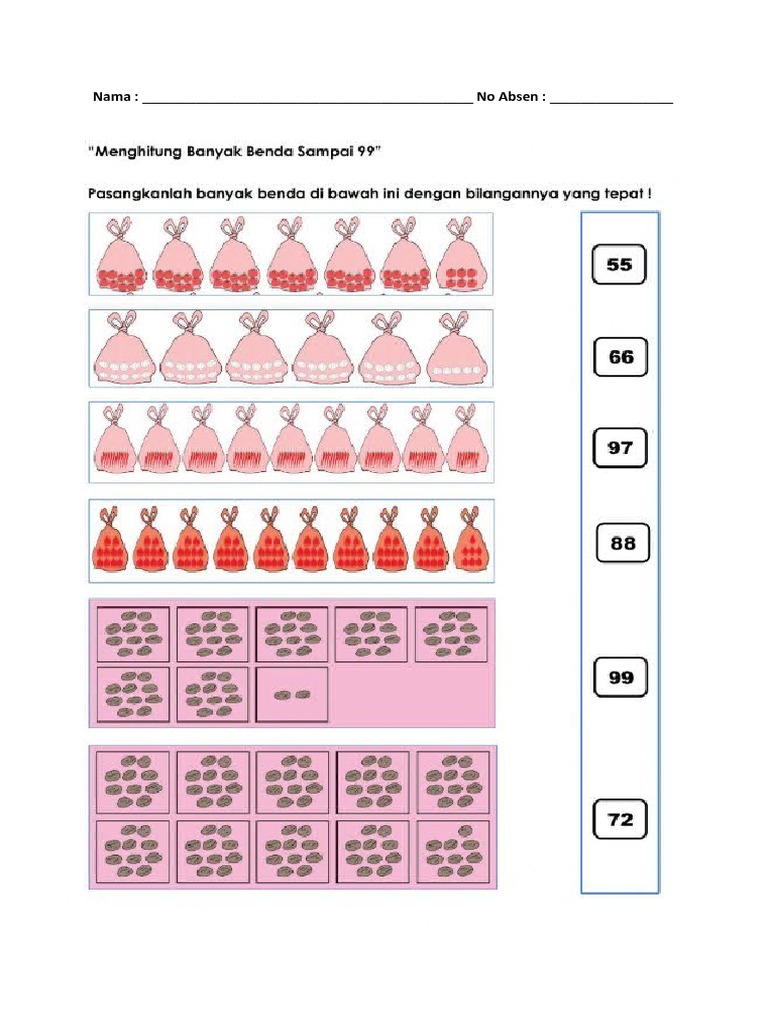 Nama : ______________________________________________ No Absen : _________________

"Menghitung Banyak Benda Sampai 99"

Pasangkanlah banyak benda di bawah ini dengan bilangannya yang tepat !

55

66

97

88

99

72