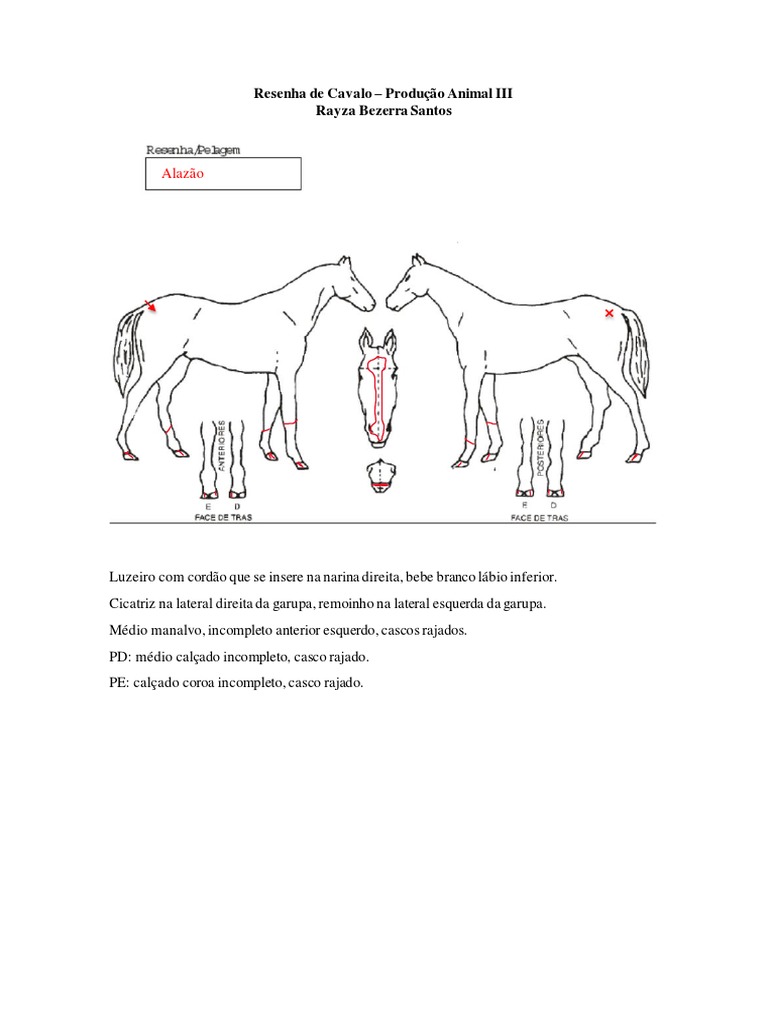 Resenha de Cavalo – Produção Animal III
Rayza Bezerra Santos

Resenha/Pelagem

Alazão

ANTERIORES
E D
FACE DE TRAS

POSTERIORES
E D
FACE DE TRAS

Luzeiro com cordão que se insere na narina direita, bebe branco lábio inferior.

Cicatriz na lateral direita da garupa, remoinho na lateral esquerda da garupa.

Médio manalvo, incompleto anterior esquerdo, cascos rajados.

PD: médio calçado incompleto, casco rajado.

PE: calçado coroa incompleto, casco rajado.