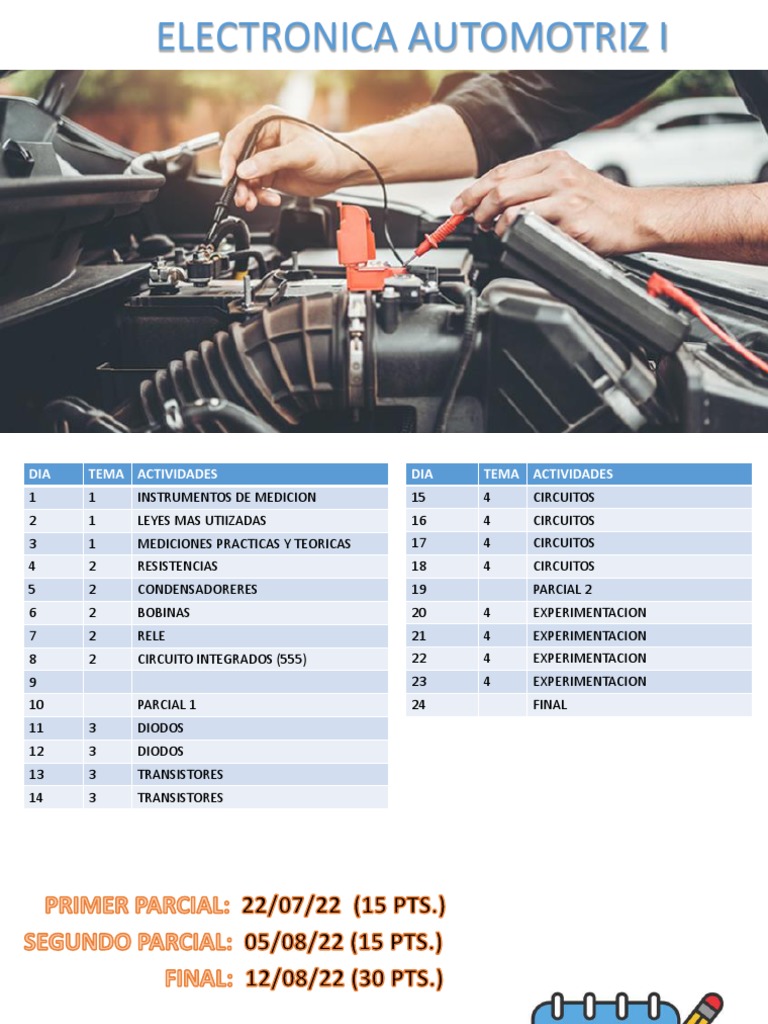 ELECTRONICA AUTOMOTRIZ I

| DIA | TEMA | ACTIVIDADES |
|---|---|---|
| 1 | 1 | INSTRUMENTOS DE MEDICION |
| 2 | 1 | LEYES MAS UTIIZADAS |
| 3 | 1 | MEDICIONES PRACTICAS Y TEORICAS |
| 4 | 2 | RESISTENCIAS |
| 5 | 2 | CONDENSADORERES |
| 6 | 2 | BOBINAS |
| 7 | 2 | RELE |
| 8 | 2 | CIRCUITO INTEGRADOS (555) |
| 9 | | |
| 10 | | PARCIAL 1 |
| 11 | 3 | DIODOS |
| 12 | 3 | DIODOS |
| 13 | 3 | TRANSISTORES |
| 14 | 3 | TRANSISTORES |

| DIA | TEMA | ACTIVIDADES |
|---|---|---|
| 15 | 4 | CIRCUITOS |
| 16 | 4 | CIRCUITOS |
| 17 | 4 | CIRCUITOS |
| 18 | 4 | CIRCUITOS |
| 19 | | PARCIAL 2 |
| 20 | 4 | EXPERIMENTACION |
| 21 | 4 | EXPERIMENTACION |
| 22 | 4 | EXPERIMENTACION |
| 23 | 4 | EXPERIMENTACION |
| 24 | | FINAL |

PRIMER PARCIAL: 22/07/22 (15 PTS.)
SEGUNDO PARCIAL: 05/08/22 (15 PTS.)
FINAL: 12/08/22 (30 PTS.)