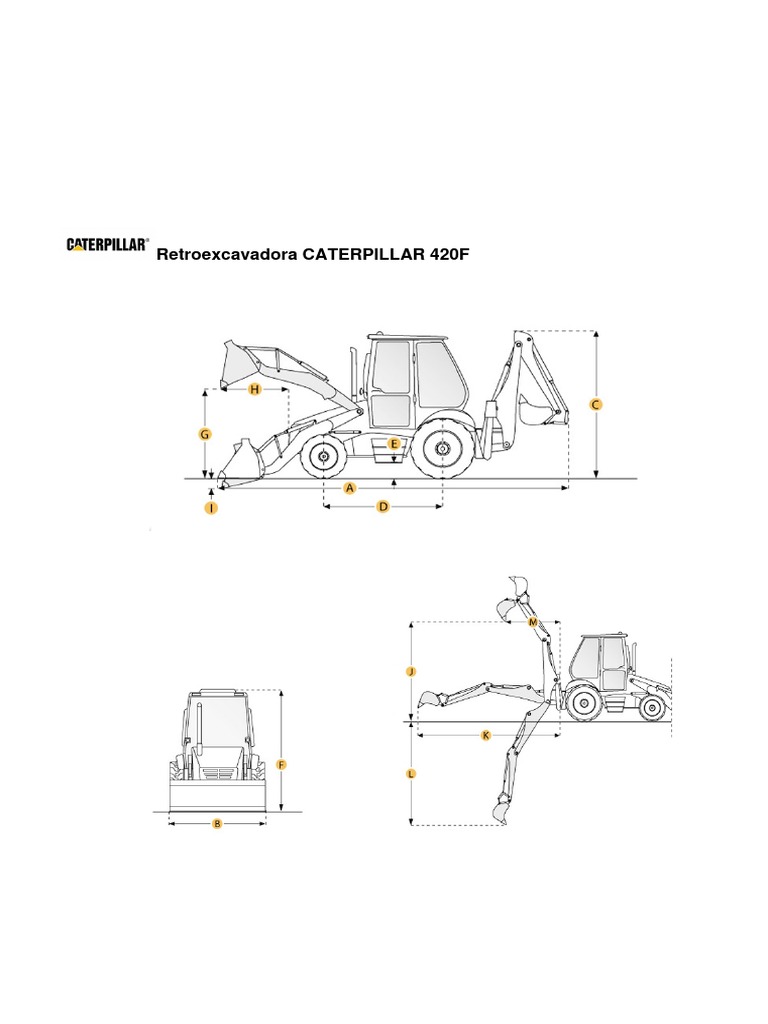 CATERPILLAR®

Retroexcavadora CATERPILLAR 420F

H
G
E
C
A
D
I

M
J
K
L

F
B