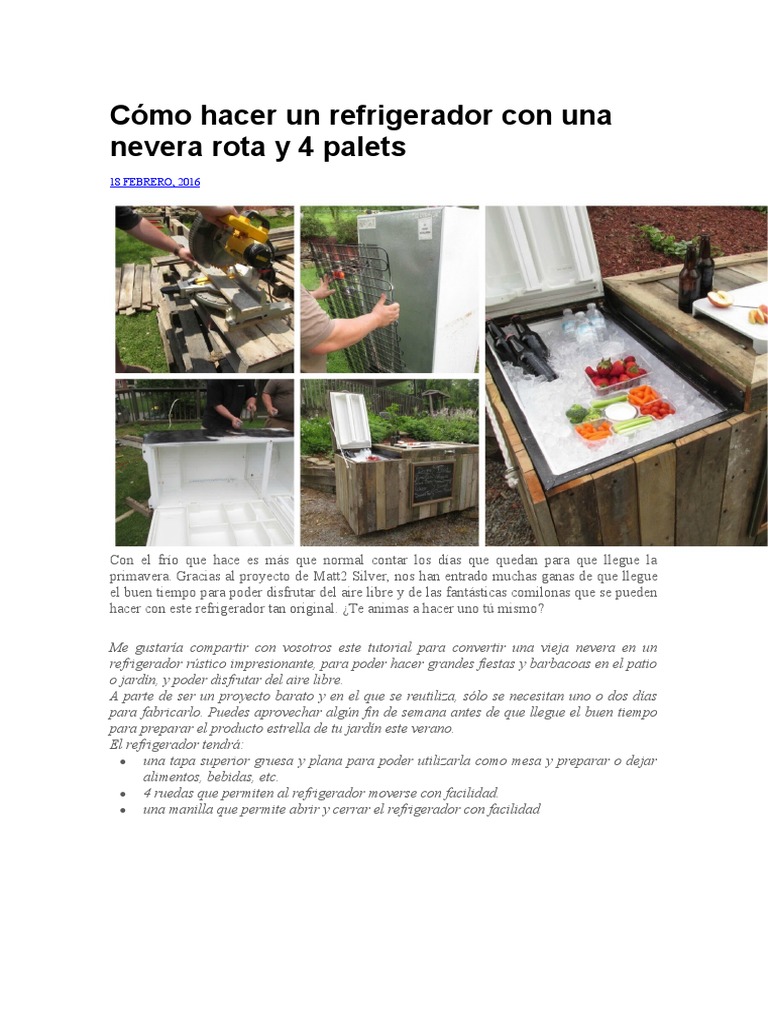 Cómo hacer un refrigerador con una nevera rota y 4 palets

18 FEBRERO, 2016

Con el frío que hace es más que normal contar los días que quedan para que llegue la primavera. Gracias al proyecto de Matt2 Silver, nos han entrado muchas ganas de que llegue el buen tiempo para poder disfrutar del aire libre y de las fantásticas comilonas que se pueden hacer con este refrigerador tan original. ¿Te animas a hacer uno tú mismo?

Me gustaría compartir con vosotros este tutorial para convertir una vieja nevera en un refrigerador rústico impresionante, para poder hacer grandes fiestas y barbacoas en el patio o jardín, y poder disfrutar del aire libre.
A parte de ser un proyecto barato y en el que se reutiliza, sólo se necesitan uno o dos días para fabricarlo. Puedes aprovechar algún fin de semana antes de que llegue el buen tiempo para preparar el producto estrella de tu jardín este verano.
El refrigerador tendrá:
• una tapa superior gruesa y plana para poder utilizarla como mesa y preparar o dejar alimentos, bebidas, etc.
• 4 ruedas que permiten al refrigerador moverse con facilidad.
• una manilla que permite abrir y cerrar el refrigerador con facilidad