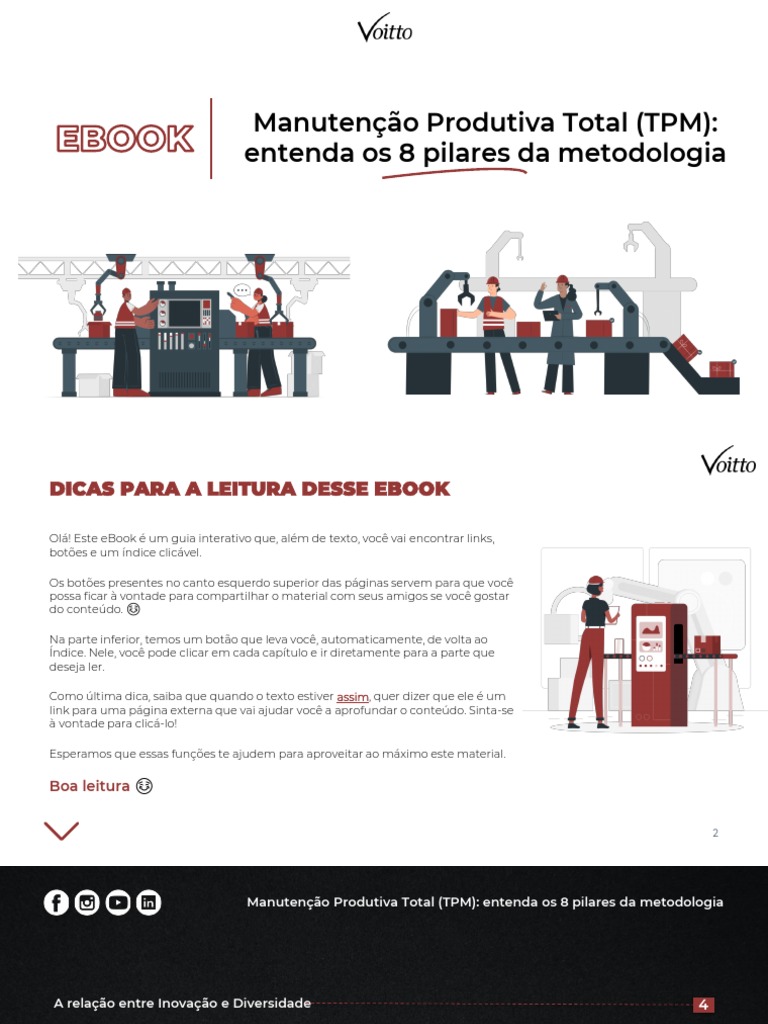 Voitto

EBOOK

Manutenção Produtiva Total (TPM): entenda os 8 pilares da metodologia

Voitto

DICAS PARA A LEITURA DESSE EBOOK

Olá! Este eBook é um guia interativo que, além de texto, você vai encontrar links, botões e um índice clicável.

Os botões presentes no canto esquerdo superior das páginas servem para que você possa ficar à vontade para compartilhar o material com seus amigos se você gostar do conteúdo. 😉

Na parte inferior, temos um botão que leva você, automaticamente, de volta ao Índice. Nele, você pode clicar em cada capítulo e ir diretamente para a parte que deseja ler.

Como última dica, saiba que quando o texto estiver assim, quer dizer que ele é um link para uma página externa que vai ajudar você a aprofundar o conteúdo. Sinta-se à vontade para clicá-lo!

Esperamos que essas funções te ajudem para aproveitar ao máximo este material.

Boa leitura 😉

2

Manutenção Produtiva Total (TPM): entenda os 8 pilares da metodologia

A relação entre Inovação e Diversidade 4