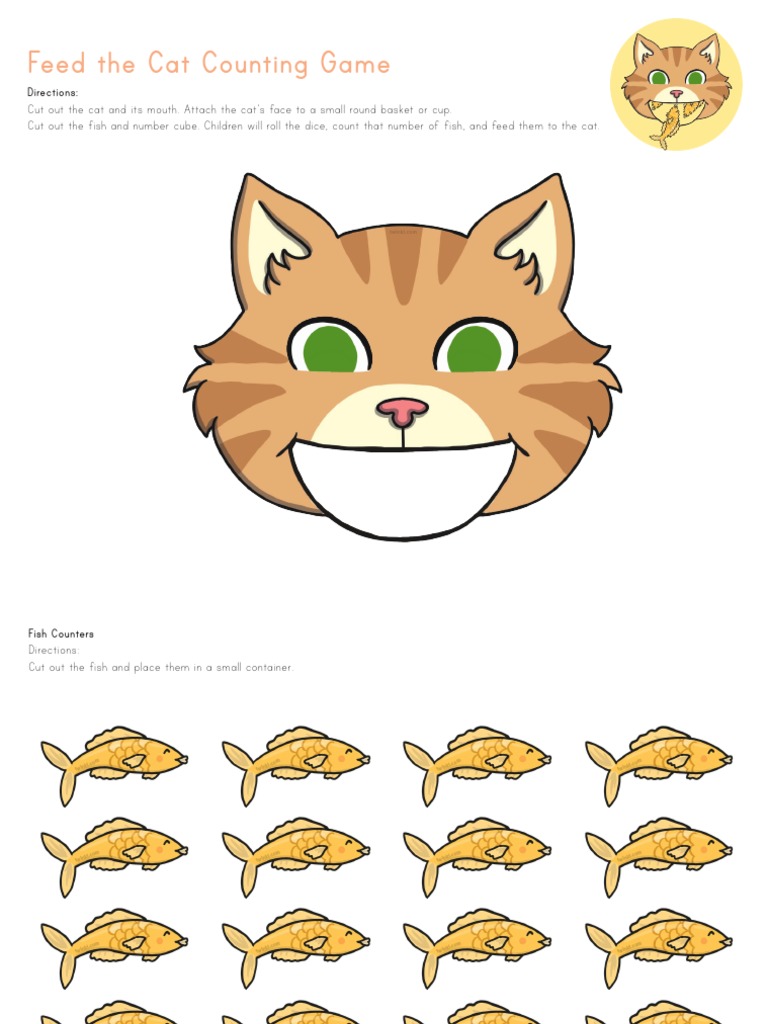 Feed the Cat Counting Game

Directions:
Cut out the cat and its mouth. Attach the cat's face to a small round basket or cup.
Cut out the fish and number cube. Children will roll the dice, count that number of fish, and feed them to the cat.

Fish Counters
Directions:
Cut out the fish and place them in a small container.