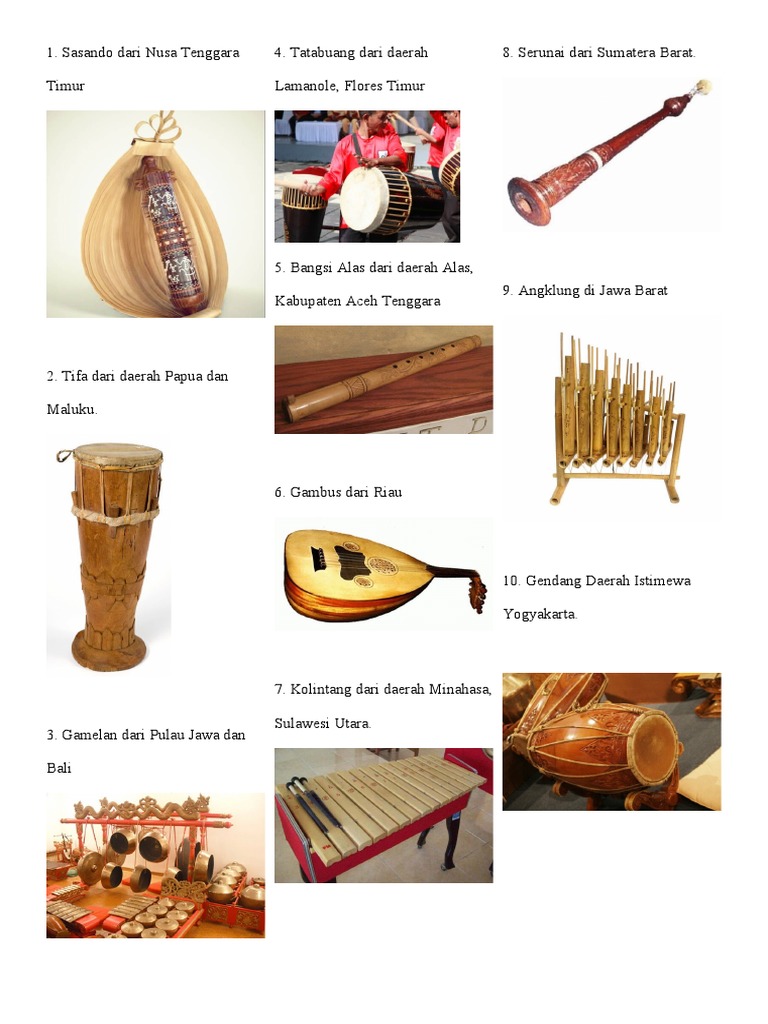 1. Sasando dari Nusa Tenggara Timur

2. Tifa dari daerah Papua dan Maluku.

3. Gamelan dari Pulau Jawa dan Bali

4. Tatabuang dari daerah Lamanole, Flores Timur

5. Bangsi Alas dari daerah Alas, Kabupaten Aceh Tenggara

6. Gambus dari Riau

7. Kolintang dari daerah Minahasa, Sulawesi Utara.

8. Serunai dari Sumatera Barat.

9. Angklung di Jawa Barat

10. Gendang Daerah Istimewa Yogyakarta.