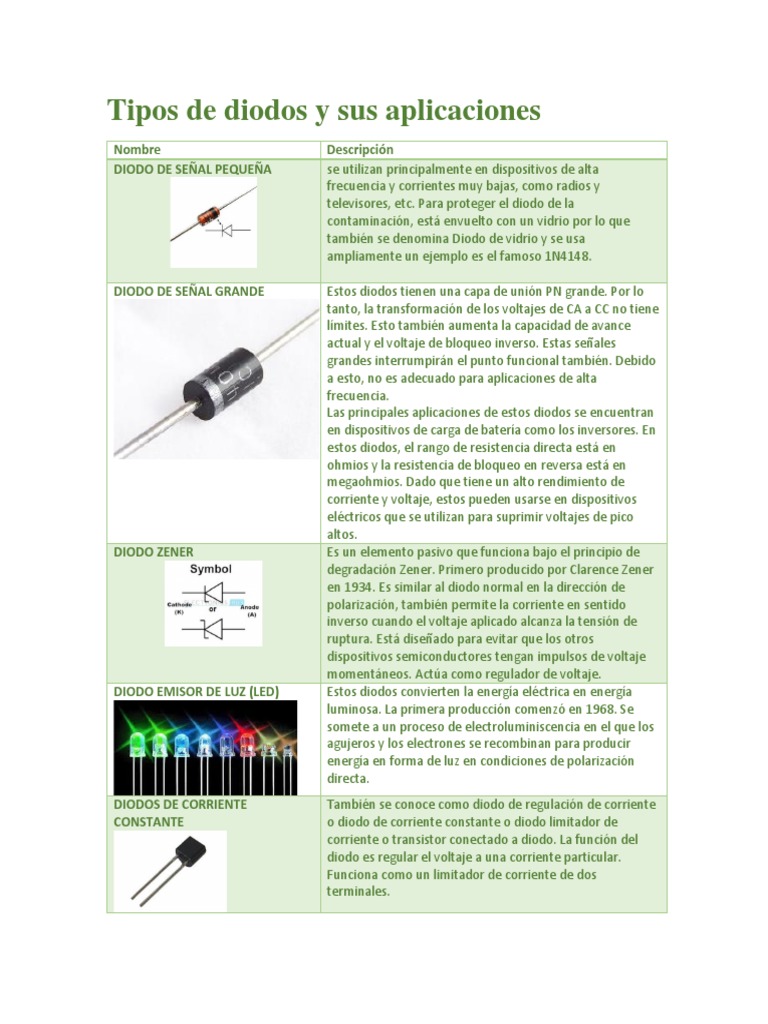 Tipos de diodos y sus aplicaciones

| Nombre | Descripción |
|---|---|
| DIODO DE SEÑAL PEQUEÑA | se utilizan principalmente en dispositivos de alta frecuencia y corrientes muy bajas, como radios y televisores, etc. Para proteger el diodo de la contaminación, está envuelto con un vidrio por lo que también se denomina Diodo de vidrio y se usa ampliamente un ejemplo es el famoso 1N4148. |
| DIODO DE SEÑAL GRANDE | Estos diodos tienen una capa de unión PN grande. Por lo tanto, la transformación de los voltajes de CA a CC no tiene límites. Esto también aumenta la capacidad de avance actual y el voltaje de bloqueo inverso. Estas señales grandes interrumpirán el punto funcional también. Debido a esto, no es adecuado para aplicaciones de alta frecuencia. Las principales aplicaciones de estos diodos se encuentran en dispositivos de carga de batería como los inversores. En estos diodos, el rango de resistencia directa está en ohmios y la resistencia de bloqueo en reversa está en megaohmios. Dado que tiene un alto rendimiento de corriente y voltaje, estos pueden usarse en dispositivos eléctricos que se utilizan para suprimir voltajes de pico altos. |
| DIODO ZENER Symbol Cathode (K) or Anode (A) | Es un elemento pasivo que funciona bajo el principio de degradación Zener. Primero producido por Clarence Zener en 1934. Es similar al diodo normal en la dirección de polarización, también permite la corriente en sentido inverso cuando el voltaje aplicado alcanza la tensión de ruptura. Está diseñado para evitar que los otros dispositivos semiconductores tengan impulsos de voltaje momentáneos. Actúa como regulador de voltaje. |
| DIODO EMISOR DE LUZ (LED) | Estos diodos convierten la energía eléctrica en energía luminosa. La primera producción comenzó en 1968. Se somete a un proceso de electroluminiscencia en el que los agujeros y los electrones se recombinan para producir energía en forma de luz en condiciones de polarización directa. |
| DIODOS DE CORRIENTE CONSTANTE | También se conoce como diodo de regulación de corriente o diodo de corriente constante o diodo limitador de corriente o transistor conectado a diodo. La función del diodo es regular el voltaje a una corriente particular. Funciona como un limitador de corriente de dos terminales. |