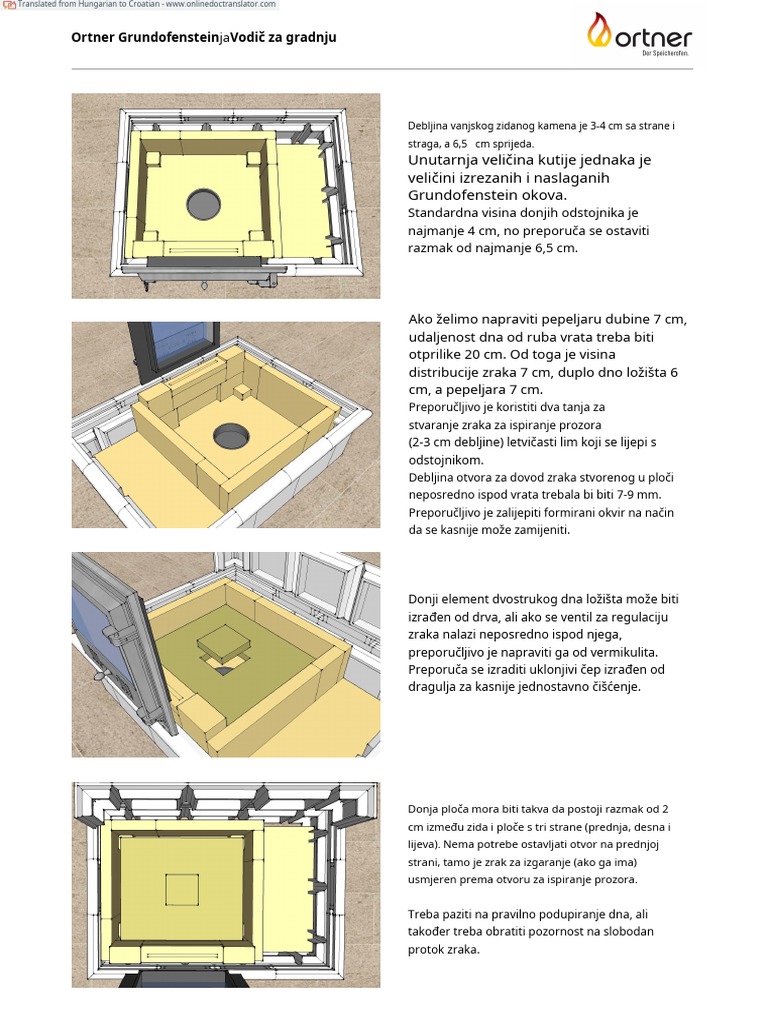 Translated from Hungarian to Croatian - www.onlinedoctranslator.com

Ortner GrundofensteinjaVodič za gradnju

ortner
Der Speicherofen.

Debljina vanjskog zidanog kamena je 3-4 cm sa strane i straga, a 6,5 cm sprijeda.
Unutarnja veličina kutije jednaka je veličini izrezanih i naslaganih Grundofenstein okova.
Standardna visina donjih odstojnika je najmanje 4 cm, no preporuča se ostaviti razmak od najmanje 6,5 cm.

Ako želimo napraviti pepeljaru dubine 7 cm, udaljenost dna od ruba vrata treba biti otprilike 20 cm. Od toga je visina distribucije zraka 7 cm, duplo dno ložišta 6 cm, a pepeljara 7 cm.
Preporučljivo je koristiti dva tanja za stvaranje zraka za ispiranje prozora (2-3 cm debljine) letvičasti lim koji se lijepi s odstojnikom.
Debljina otvora za dovod zraka stvorenog u ploči neposredno ispod vrata trebala bi biti 7-9 mm.
Preporučljivo je zalijepiti formirani okvir na način da se kasnije može zamijeniti.

Donji element dvostrukog dna ložišta može biti izrađen od drva, ali ako se ventil za regulaciju zraka nalazi neposredno ispod njega, preporučljivo je napraviti ga od vermikulita. Preporuča se izraditi uklonjivi čep izrađen od dragulja za kasnije jednostavno čišćenje.

Donja ploča mora biti takva da postoji razmak od 2 cm između zida i ploče s tri strane (prednja, desna i lijeva). Nema potrebe ostavljati otvor na prednjoj strani, tamo je zrak za izgaranje (ako ga ima) usmjeren prema otvoru za ispiranje prozora.

Treba paziti na pravilno podupiranje dna, ali također treba obratiti pozornost na slobodan protok zraka.