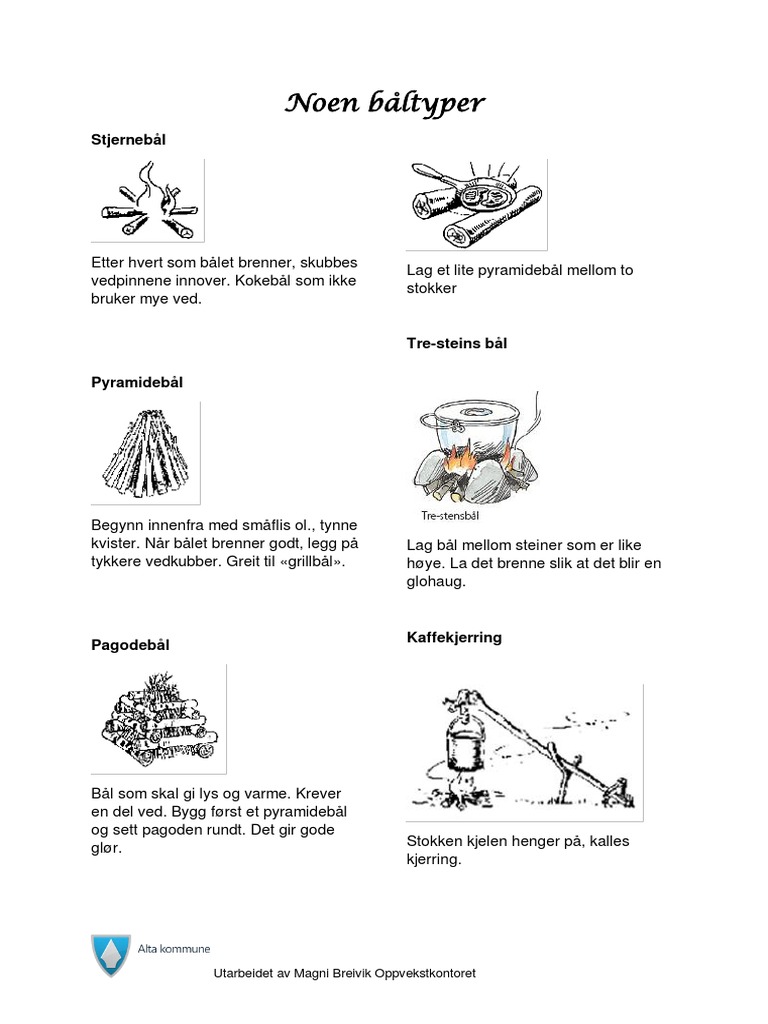 Noen båltyper

Stjernebål

Etter hvert som bålet brenner, skubbes vedpinnene innover. Kokebål som ikke bruker mye ved.

Pyramidebål

Begynn innenfra med småflis ol., tynne kvister. Når bålet brenner godt, legg på tykkere vedkubber. Greit til «grillbål».

Pagodebål

Bål som skal gi lys og varme. Krever en del ved. Bygg først et pyramidebål og sett pagoden rundt. Det gir gode glør.

Lag et lite pyramidebål mellom to stokker

Tre-steins bål

Tre-stensbål

Lag bål mellom steiner som er like høye. La det brenne slik at det blir en glohaug.

Kaffekjerring

Stokken kjelen henger på, kalles kjerring.

Alta kommune

Utarbeidet av Magni Breivik Oppvekstkontoret