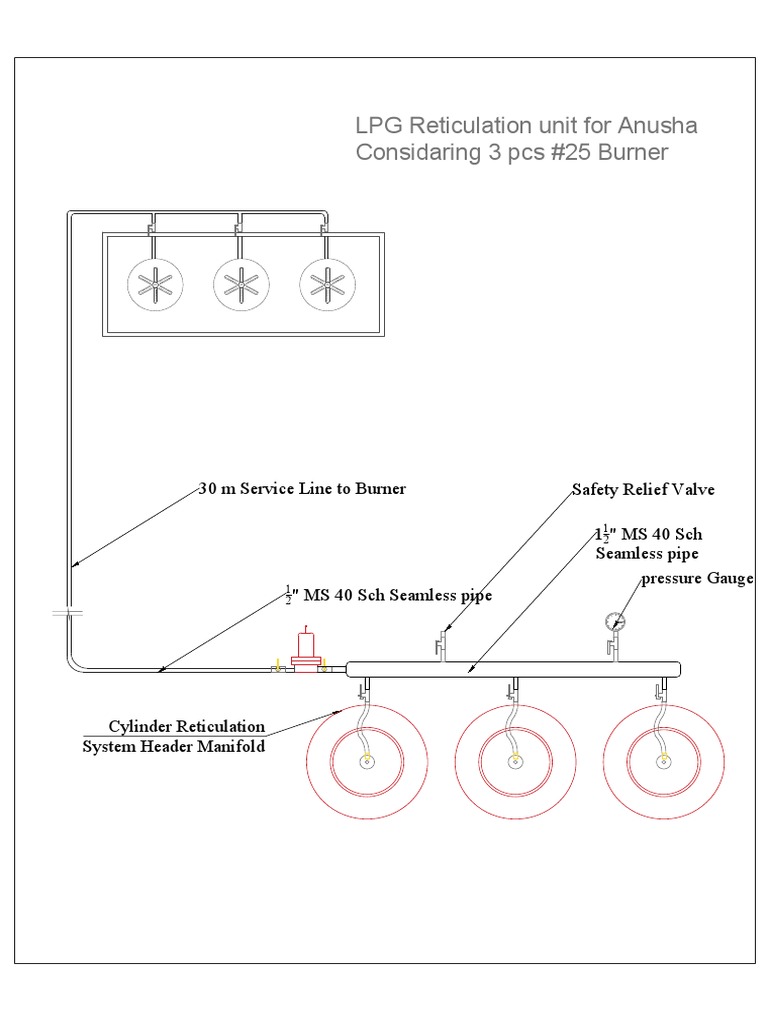 LPG Reticulation unit for Anusha
Considaring 3 pcs #25 Burner

30 m Service Line to Burner

Safety Relief Valve

$1\frac{1}{2}$" MS 40 Sch
Seamless pipe

pressure Gauge

$\frac{1}{2}$" MS 40 Sch Seamless pipe

Cylinder Reticulation
System Header Manifold