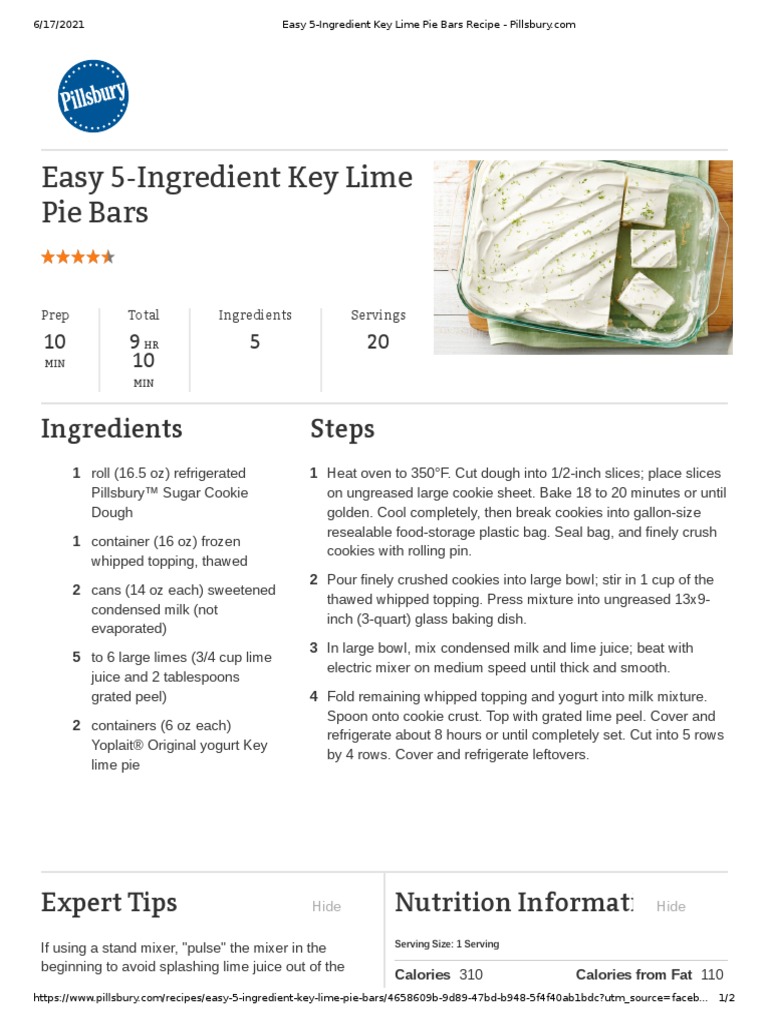 6/17/2021 Easy 5-Ingredient Key Lime Pie Bars Recipe - Pillsbury.com

Pillsbury

Easy 5-Ingredient Key Lime Pie Bars

Prep
10 MIN

Total
9 HR 10 MIN

Ingredients
5

Servings
20

Ingredients

1 roll (16.5 oz) refrigerated Pillsbury™ Sugar Cookie Dough

1 container (16 oz) frozen whipped topping, thawed

2 cans (14 oz each) sweetened condensed milk (not evaporated)

5 to 6 large limes (3/4 cup lime juice and 2 tablespoons grated peel)

2 containers (6 oz each) Yoplait® Original yogurt Key lime pie

Steps

1 Heat oven to 350°F. Cut dough into 1/2-inch slices; place slices on ungreased large cookie sheet. Bake 18 to 20 minutes or until golden. Cool completely, then break cookies into gallon-size resealable food-storage plastic bag. Seal bag, and finely crush cookies with rolling pin.

2 Pour finely crushed cookies into large bowl; stir in 1 cup of the thawed whipped topping. Press mixture into ungreased 13x9-inch (3-quart) glass baking dish.

3 In large bowl, mix condensed milk and lime juice; beat with electric mixer on medium speed until thick and smooth.

4 Fold remaining whipped topping and yogurt into milk mixture. Spoon onto cookie crust. Top with grated lime peel. Cover and refrigerate about 8 hours or until completely set. Cut into 5 rows by 4 rows. Cover and refrigerate leftovers.

Expert Tips Hide

If using a stand mixer, "pulse" the mixer in the beginning to avoid splashing lime juice out of the

Nutrition Informat Hide

Serving Size: 1 Serving

Calories 310 Calories from Fat 110

https://www.pillsbury.com/recipes/easy-5-ingredient-key-lime-pie-bars/4658609b-9d89-47bd-b948-5f4f40ab1bdc?utm_source=faceb... 1/2