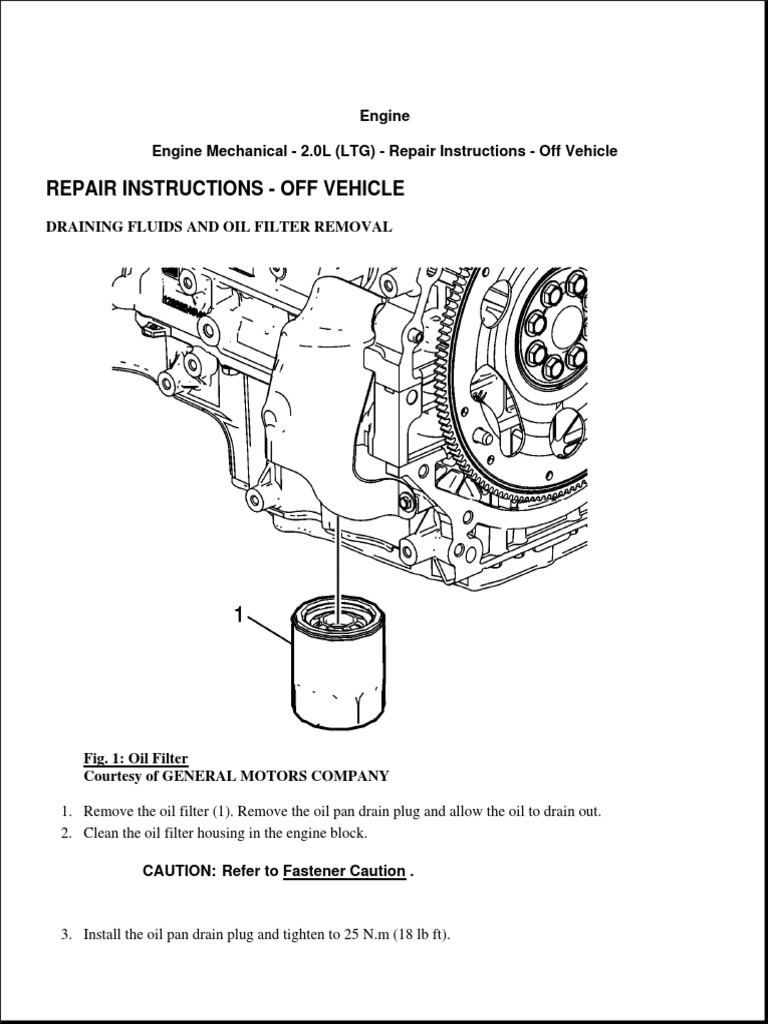 Engine

Engine Mechanical - 2.0L (LTG) - Repair Instructions - Off Vehicle

REPAIR INSTRUCTIONS - OFF VEHICLE

DRAINING FLUIDS AND OIL FILTER REMOVAL

1

Fig. 1: Oil Filter
Courtesy of GENERAL MOTORS COMPANY

1. Remove the oil filter (1). Remove the oil pan drain plug and allow the oil to drain out.
2. Clean the oil filter housing in the engine block.

CAUTION: Refer to Fastener Caution .

3. Install the oil pan drain plug and tighten to 25 N.m (18 lb ft).