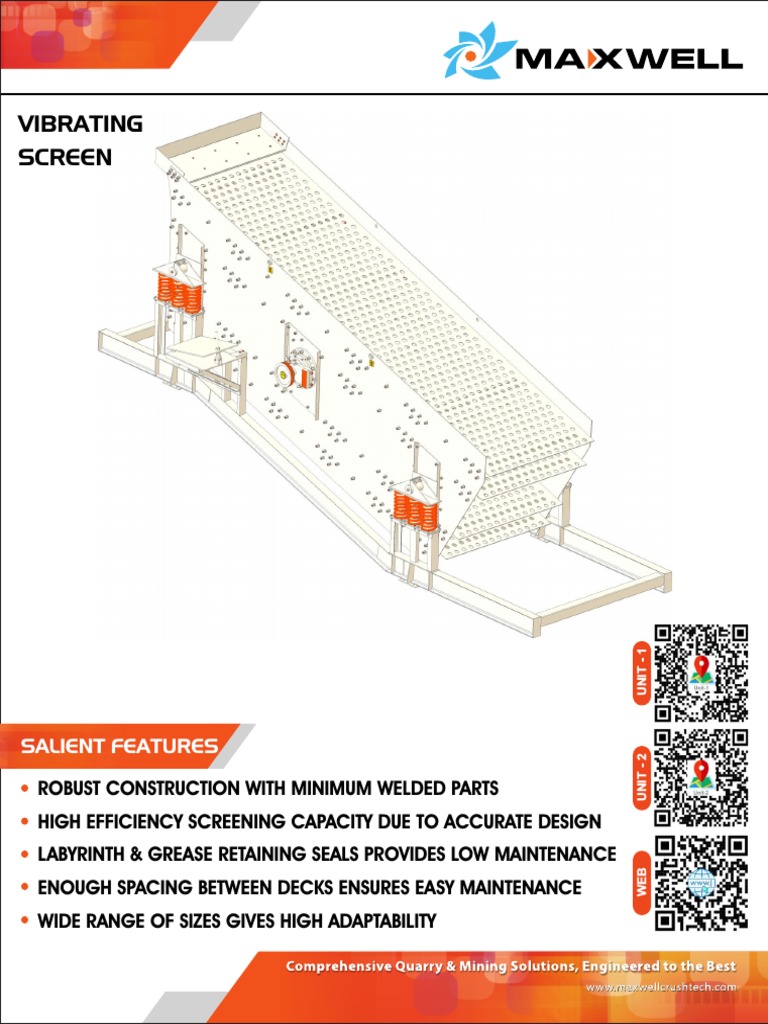 MAXWELL

VIBRATING SCREEN

UNIT - 1

UNIT - 2

WEB

SALIENT FEATURES

• ROBUST CONSTRUCTION WITH MINIMUM WELDED PARTS
• HIGH EFFICIENCY SCREENING CAPACITY DUE TO ACCURATE DESIGN
• LABYRINTH & GREASE RETAINING SEALS PROVIDES LOW MAINTENANCE
• ENOUGH SPACING BETWEEN DECKS ENSURES EASY MAINTENANCE
• WIDE RANGE OF SIZES GIVES HIGH ADAPTABILITY

Comprehensive Quarry & Mining Solutions, Engineered to the Best
www.maxwellcrushtech.com