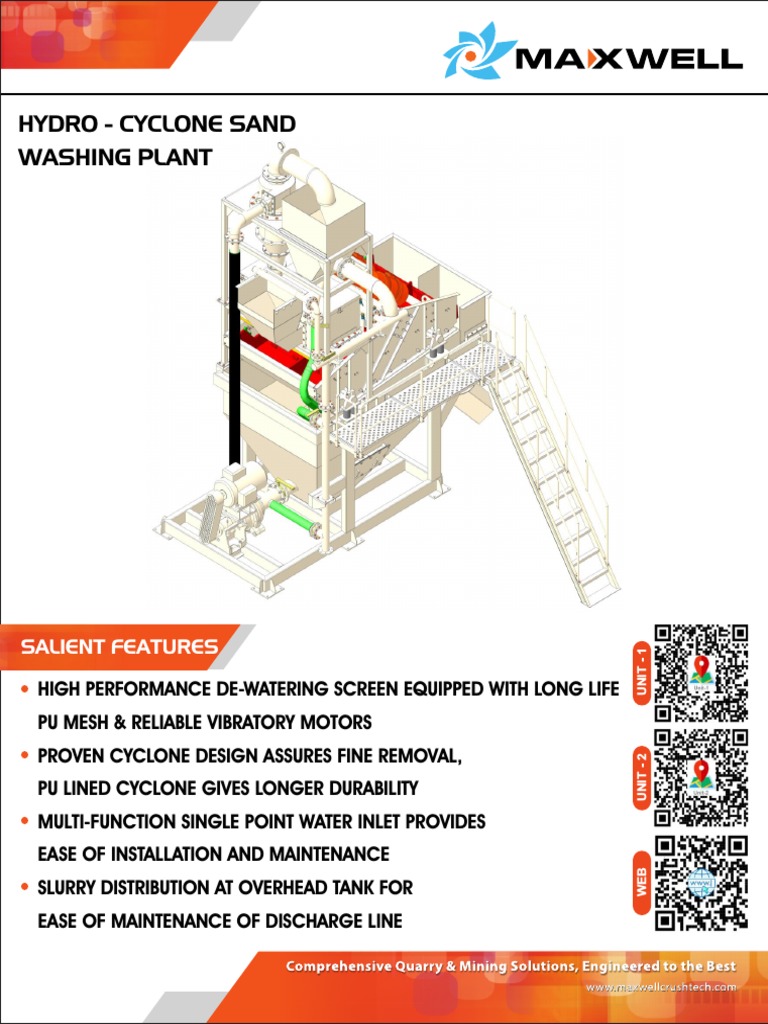 MAXWELL

HYDRO - CYCLONE SAND WASHING PLANT

SALIENT FEATURES

• HIGH PERFORMANCE DE-WATERING SCREEN EQUIPPED WITH LONG LIFE PU MESH & RELIABLE VIBRATORY MOTORS

• PROVEN CYCLONE DESIGN ASSURES FINE REMOVAL, PU LINED CYCLONE GIVES LONGER DURABILITY

• MULTI-FUNCTION SINGLE POINT WATER INLET PROVIDES EASE OF INSTALLATION AND MAINTENANCE

• SLURRY DISTRIBUTION AT OVERHEAD TANK FOR EASE OF MAINTENANCE OF DISCHARGE LINE

UNIT - 1

UNIT - 2

WEB

Comprehensive Quarry & Mining Solutions, Engineered to the Best

www.maxwellcrushtech.com