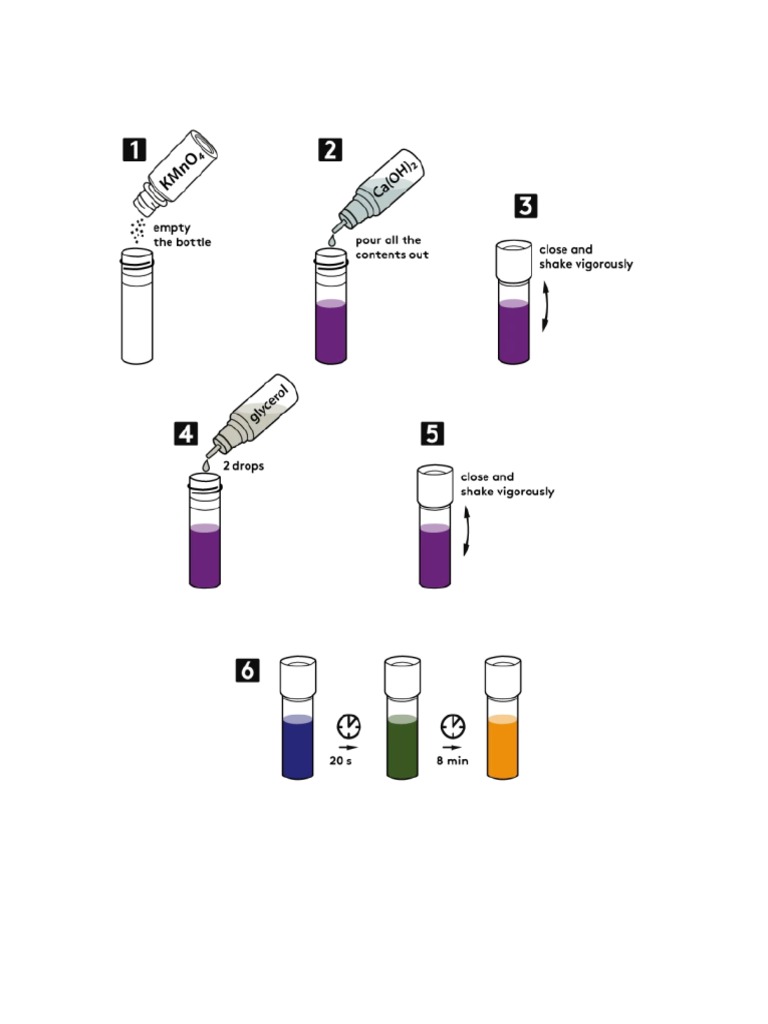 1

$KMnO_4$

empty the bottle

2

$Ca(OH)_2$

pour all the contents out

3

close and shake vigorously

4

glycerol

2 drops

5

close and shake vigorously

6

20 s

8 min