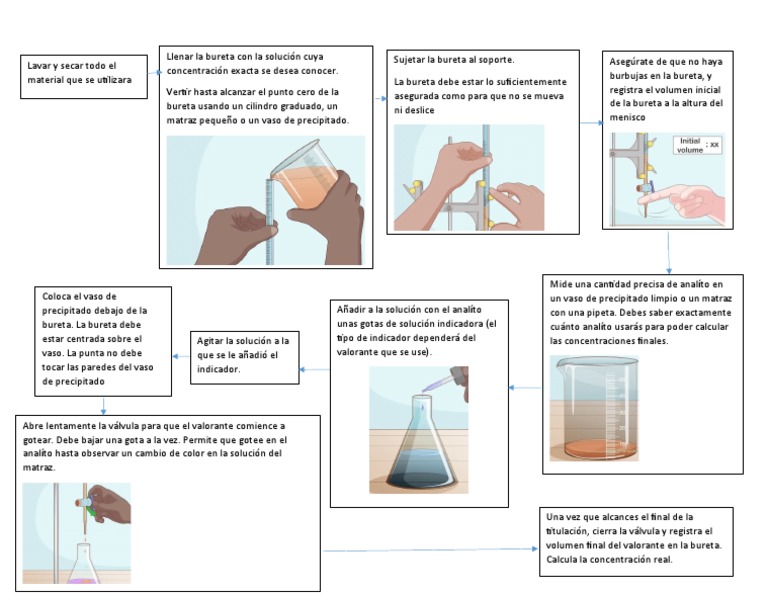 Lavar y secar todo el material que se utilizara

Llenar la bureta con la solución cuya concentración exacta se desea conocer.

Vertir hasta alcanzar el punto cero de la bureta usando un cilindro graduado, un matraz pequeño o un vaso de precipitado.

Sujetar la bureta al soporte.

La bureta debe estar lo suficientemente asegurada como para que no se mueva ni deslice

Asegúrate de que no haya burbujas en la bureta, y registra el volumen inicial de la bureta a la altura del menisco

Initial volume : xx

Mide una cantidad precisa de analito en un vaso de precipitado limpio o un matraz con una pipeta. Debes saber exactamente cuánto analito usarás para poder calcular las concentraciones finales.

Añadir a la solución con el analito unas gotas de solución indicadora (el tipo de indicador dependerá del valorante que se use).

Agitar la solución a la que se le añadió el indicador.

Coloca el vaso de precipitado debajo de la bureta. La bureta debe estar centrada sobre el vaso. La punta no debe tocar las paredes del vaso de precipitado

Abre lentamente la válvula para que el valorante comience a gotear. Debe bajar una gota a la vez. Permite que gotee en el analito hasta observar un cambio de color en la solución del matraz.

Una vez que alcances el final de la titulación, cierra la válvula y registra el volumen final del valorante en la bureta. Calcula la concentración real.