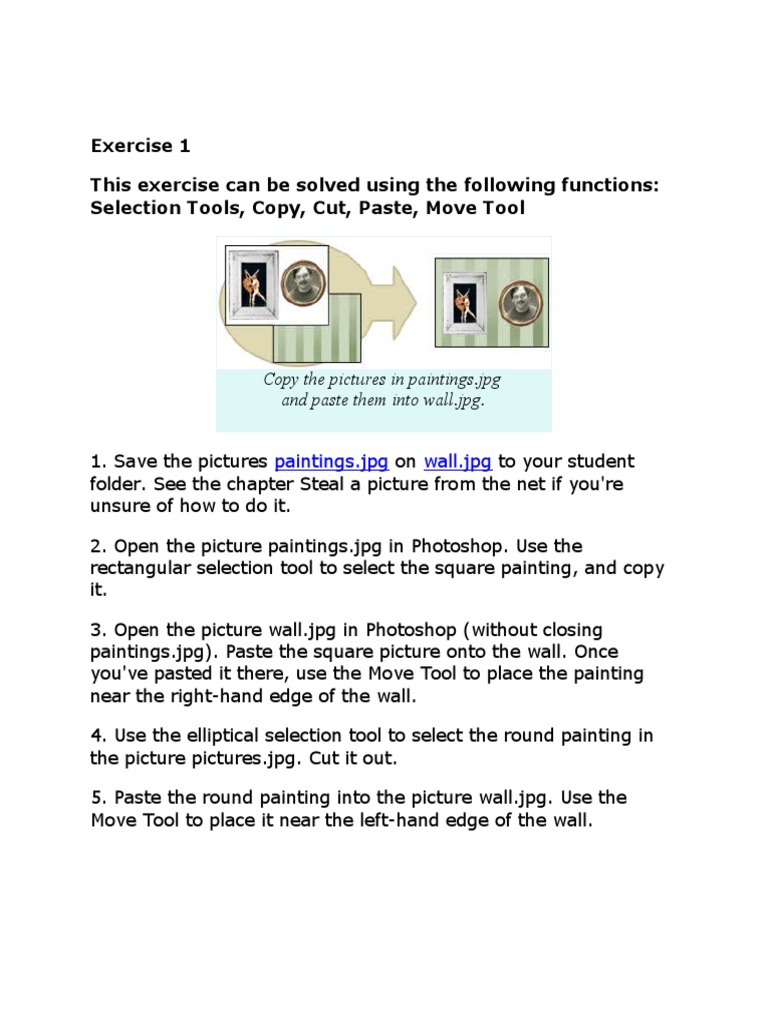 Exercise 1

This exercise can be solved using the following functions: Selection Tools, Copy, Cut, Paste, Move Tool

Copy the pictures in paintings.jpg and paste them into wall.jpg.

1. Save the pictures paintings.jpg on wall.jpg to your student folder. See the chapter Steal a picture from the net if you're unsure of how to do it.

2. Open the picture paintings.jpg in Photoshop. Use the rectangular selection tool to select the square painting, and copy it.

3. Open the picture wall.jpg in Photoshop (without closing paintings.jpg). Paste the square picture onto the wall. Once you've pasted it there, use the Move Tool to place the painting near the right-hand edge of the wall.

4. Use the elliptical selection tool to select the round painting in the picture pictures.jpg. Cut it out.

5. Paste the round painting into the picture wall.jpg. Use the Move Tool to place it near the left-hand edge of the wall.