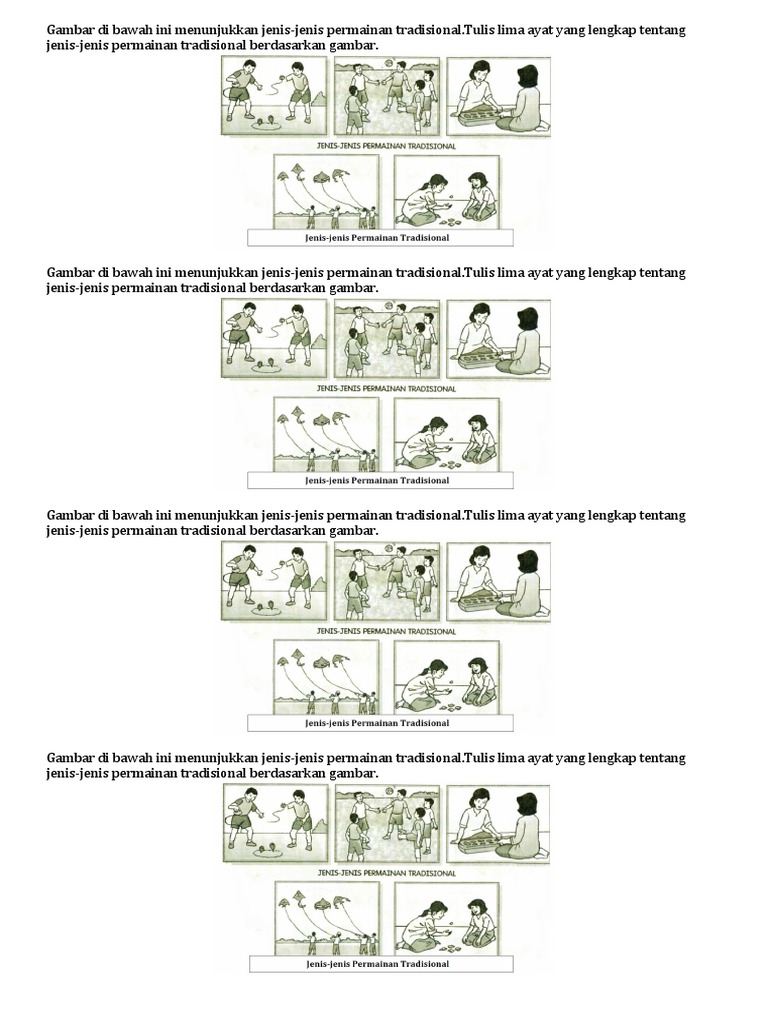 Gambar di bawah ini menunjukkan jenis-jenis permainan tradisional.Tulis lima ayat yang lengkap tentang jenis-jenis permainan tradisional berdasarkan gambar.

JENIS-JENIS PERMAINAN TRADISIONAL

Jenis-jenis Permainan Tradisional

Gambar di bawah ini menunjukkan jenis-jenis permainan tradisional.Tulis lima ayat yang lengkap tentang jenis-jenis permainan tradisional berdasarkan gambar.

JENIS-JENIS PERMAINAN TRADISIONAL

Jenis-jenis Permainan Tradisional

Gambar di bawah ini menunjukkan jenis-jenis permainan tradisional.Tulis lima ayat yang lengkap tentang jenis-jenis permainan tradisional berdasarkan gambar.

JENIS-JENIS PERMAINAN TRADISIONAL

Jenis-jenis Permainan Tradisional

Gambar di bawah ini menunjukkan jenis-jenis permainan tradisional.Tulis lima ayat yang lengkap tentang jenis-jenis permainan tradisional berdasarkan gambar.

JENIS-JENIS PERMAINAN TRADISIONAL

Jenis-jenis Permainan Tradisional