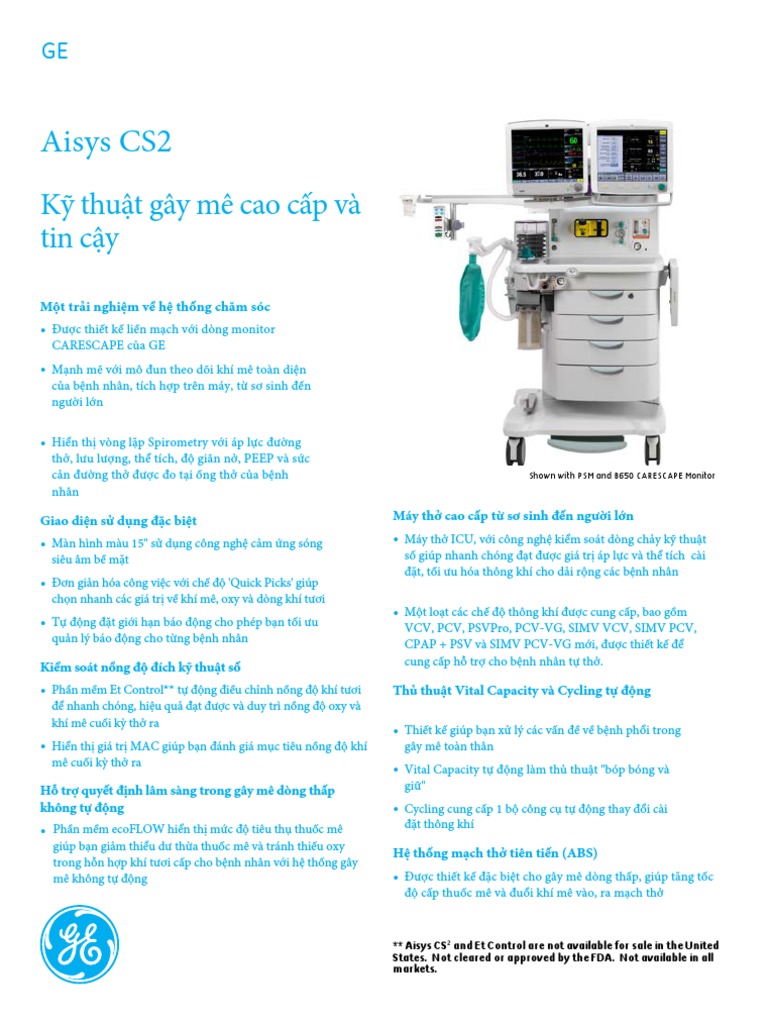 GE

Aisys CS2

Kỹ thuật gây mê cao cấp và tin cậy

Một trải nghiệm về hệ thống chăm sóc

• Được thiết kế liền mạch với dòng monitor CARESCAPE của GE

• Mạnh mẽ với mô đun theo dõi khí mê toàn diện của bệnh nhân, tích hợp trên máy, từ sơ sinh đến người lớn

• Hiển thị vòng lặp Spirometry với áp lực đường thở, lưu lượng, thể tích, độ giãn nở, PEEP và sức cản đường thở được đo tại ống thở của bệnh nhân

Giao diện sử dụng đặc biệt

• Màn hình màu 15" sử dụng công nghệ cảm ứng sóng siêu âm bề mặt

• Đơn giản hóa công việc với chế độ 'Quick Picks' giúp chọn nhanh các giá trị về khí mê, oxy và dòng khí tươi

• Tự động đặt giới hạn báo động cho phép bạn tối ưu quản lý báo động cho từng bệnh nhân

Kiểm soát nồng độ đích kỹ thuật số

• Phần mềm Et Control** tự động điều chỉnh nồng độ khí tươi để nhanh chóng, hiệu quả đạt được và duy trì nồng độ oxy và khí mê cuối kỳ thở ra

• Hiển thị giá trị MAC giúp bạn đánh giá mục tiêu nồng độ khí mê cuối kỳ thở ra

Hỗ trợ quyết định lâm sàng trong gây mê dòng thấp không tự động

• Phần mềm ecoFLOW hiển thị mức độ tiêu thụ thuốc mê giúp bạn giảm thiểu dư thừa thuốc mê và tránh thiếu oxy trong hỗn hợp khí tươi cấp cho bệnh nhân với hệ thống gây mê không tự động

Shown with PSM and B650 CARESCAPE Monitor

Máy thở cao cấp từ sơ sinh đến người lớn

• Máy thở ICU, với công nghệ kiểm soát dòng chảy kỹ thuật số giúp nhanh chóng đạt được giá trị áp lực và thể tích cài đặt, tối ưu hóa thông khí cho dải rộng các bệnh nhân

• Một loạt các chế độ thông khí được cung cấp, bao gồm VCV, PCV, PSVPro, PCV-VG, SIMV VCV, SIMV PCV, CPAP + PSV và SIMV PCV-VG mới, được thiết kế để cung cấp hỗ trợ cho bệnh nhân tự thở.

Thủ thuật Vital Capacity và Cycling tự động

• Thiết kế giúp bạn xử lý các vấn đề về bệnh phổi trong gây mê toàn thân

• Vital Capacity tự động làm thủ thuật "bóp bóng và giữ"

• Cycling cung cấp 1 bộ công cụ tự động thay đổi cài đặt thông khí

Hệ thống mạch thở tiên tiến (ABS)

• Được thiết kế đặc biệt cho gây mê dòng thấp, giúp tăng tốc độ cấp thuốc mê và đuổi khí mê vào, ra mạch thở

** Aisys CS$^2$ and Et Control are not available for sale in the United States. Not cleared or approved by the FDA. Not available in all markets.