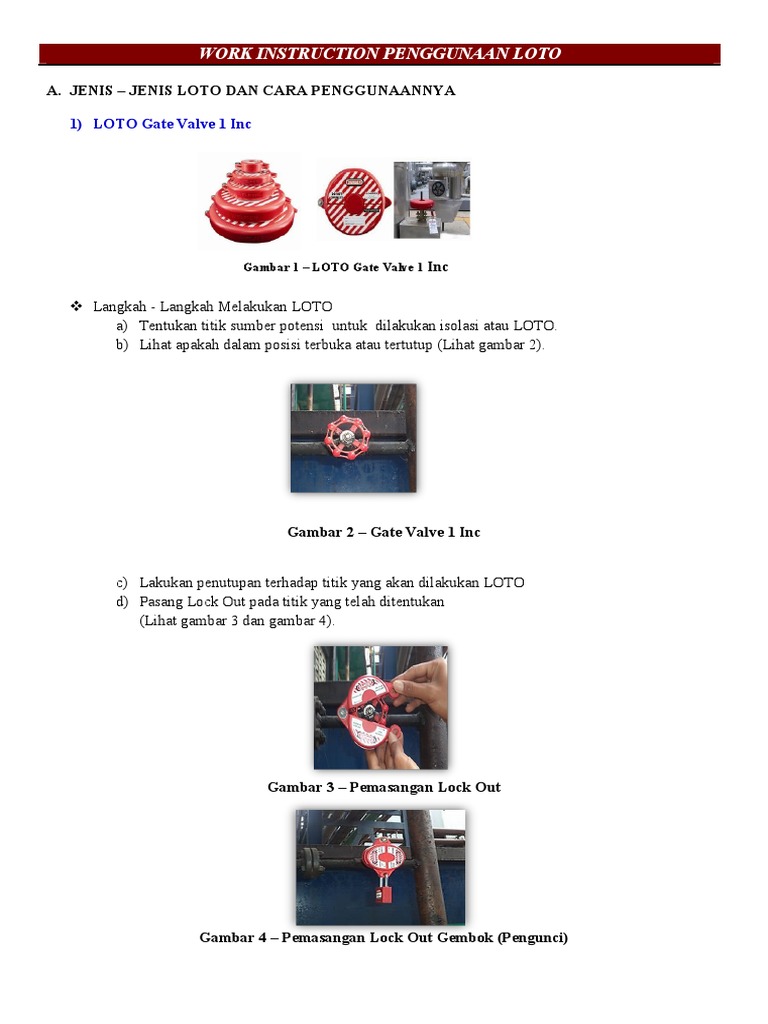 WORK INSTRUCTION PENGGUNAAN LOTO

A. JENIS – JENIS LOTO DAN CARA PENGGUNAANNYA

1) LOTO Gate Valve 1 Inc

Gambar 1 – LOTO Gate Valve 1 Inc

❖ Langkah - Langkah Melakukan LOTO
a) Tentukan titik sumber potensi untuk dilakukan isolasi atau LOTO.
b) Lihat apakah dalam posisi terbuka atau tertutup (Lihat gambar 2).

Gambar 2 – Gate Valve 1 Inc

c) Lakukan penutupan terhadap titik yang akan dilakukan LOTO
d) Pasang Lock Out pada titik yang telah ditentukan (Lihat gambar 3 dan gambar 4).

Gambar 3 – Pemasangan Lock Out

Gambar 4 – Pemasangan Lock Out Gembok (Pengunci)