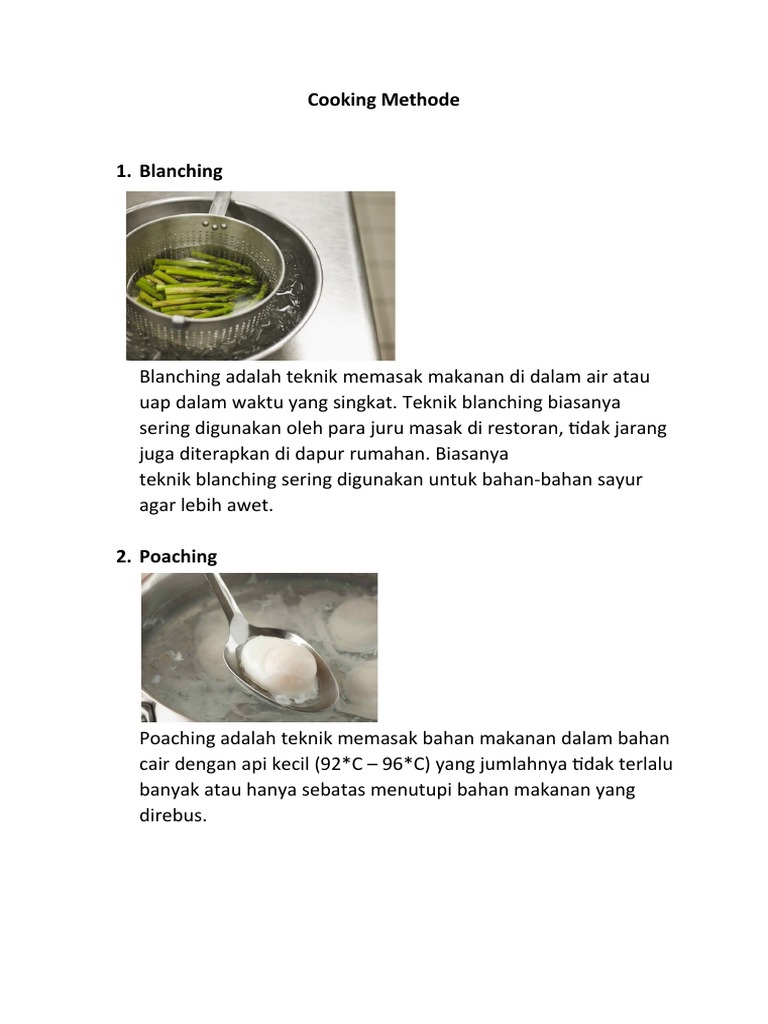 Cooking Methode

1. Blanching

Blanching adalah teknik memasak makanan di dalam air atau uap dalam waktu yang singkat. Teknik blanching biasanya sering digunakan oleh para juru masak di restoran, tidak jarang juga diterapkan di dapur rumahan. Biasanya
teknik blanching sering digunakan untuk bahan-bahan sayur agar lebih awet.

2. Poaching

Poaching adalah teknik memasak bahan makanan dalam bahan cair dengan api kecil (92*C – 96*C) yang jumlahnya tidak terlalu banyak atau hanya sebatas menutupi bahan makanan yang direbus.